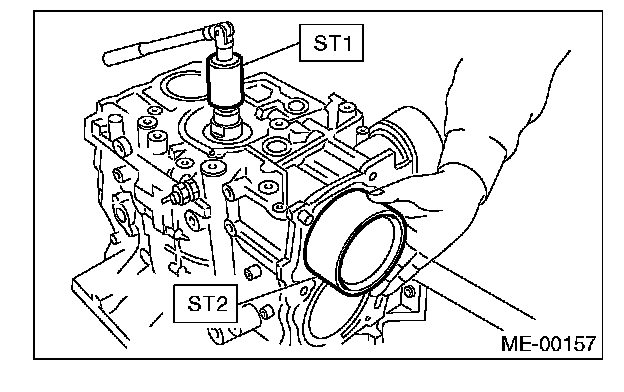 ST1

ST2

ME-00157