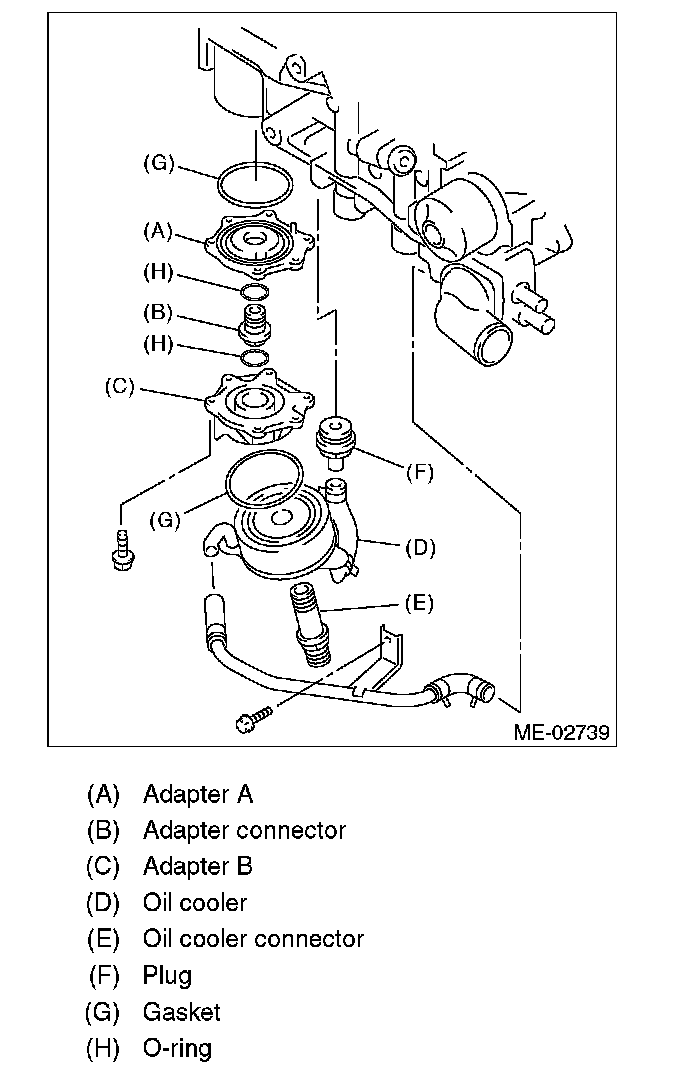 (G)
(A)
(H)
(B)
(H)
(C)
(F)
(G)
(D)
(E)
ME-02739

(A) Adapter A
(B) Adapter connector
(C) Adapter B
(D) Oil cooler
(E) Oil cooler connector
(F) Plug
(G) Gasket
(H) O-ring