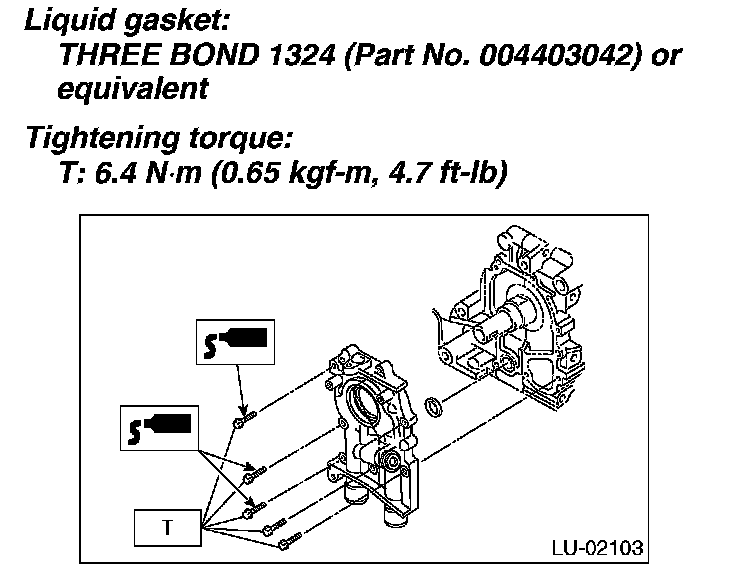 Liquid gasket:
THREE BOND 1324 (Part No. 004403042) or equivalent

Tightening torque:
T: 6.4 N·m (0.65 kgf-m, 4.7 ft-lb)

T

LU-02103