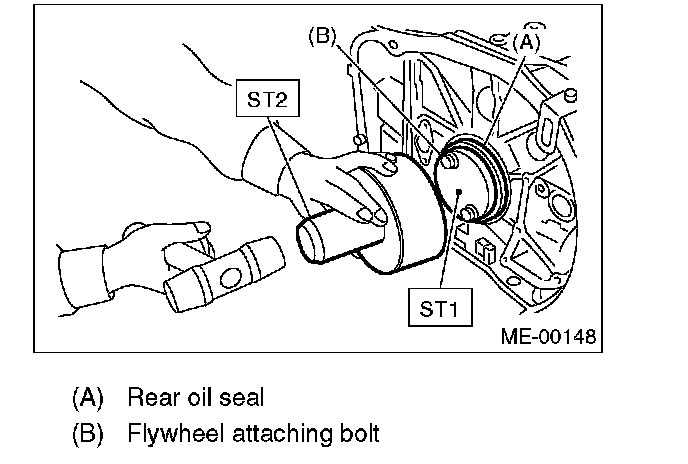 (B)
(A)
ST2
ST1
ME-00148

(A) Rear oil seal
(B) Flywheel attaching bolt