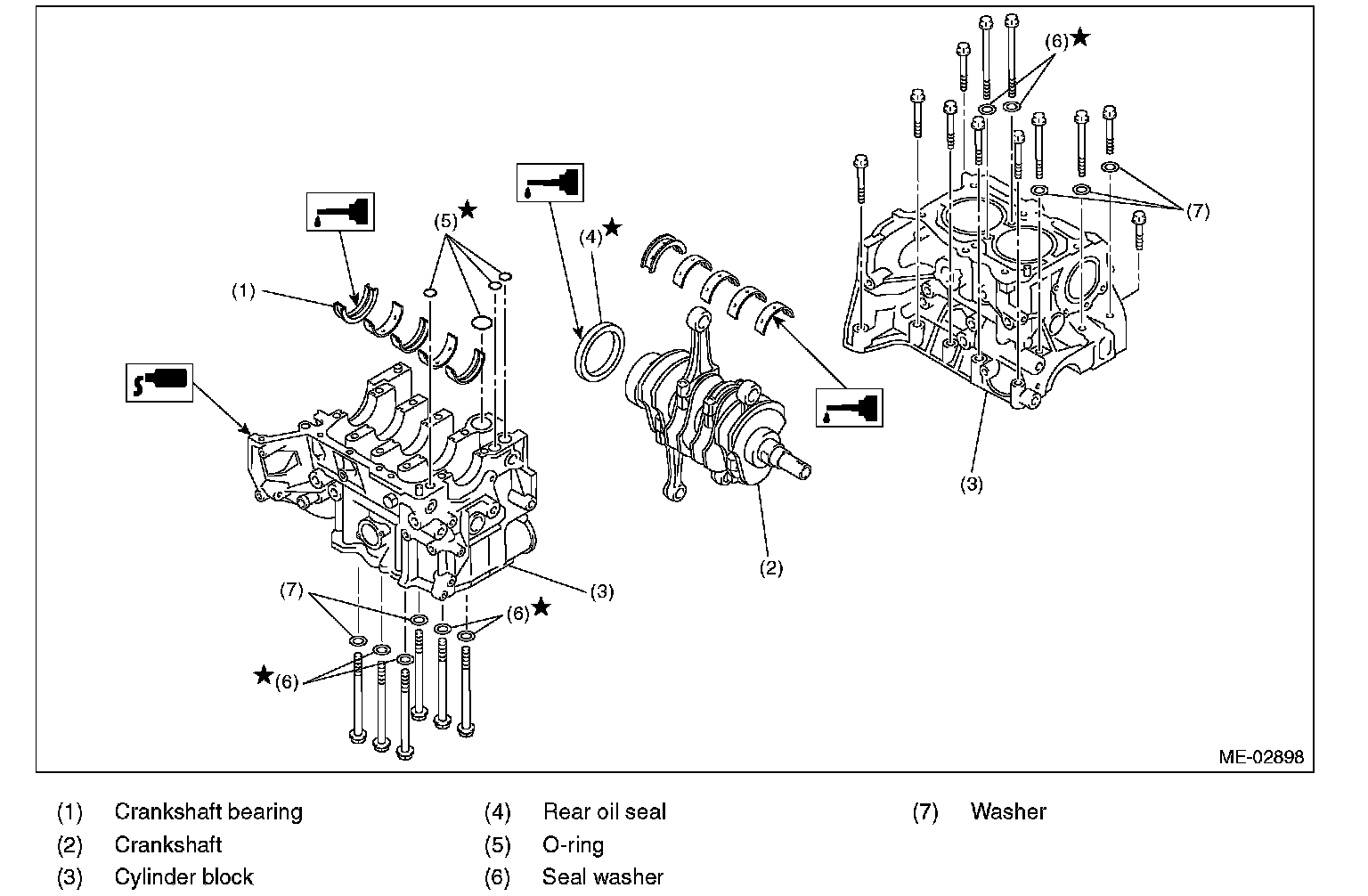 (6)★

(7)

(5)★

(4)★

(1)

(3)

(2)

(3)

(7)

(6)★

★(6)

ME-02898

(1) Crankshaft bearing
(2) Crankshaft
(3) Cylinder block

(4) Rear oil seal
(5) O-ring
(6) Seal washer

(7) Washer