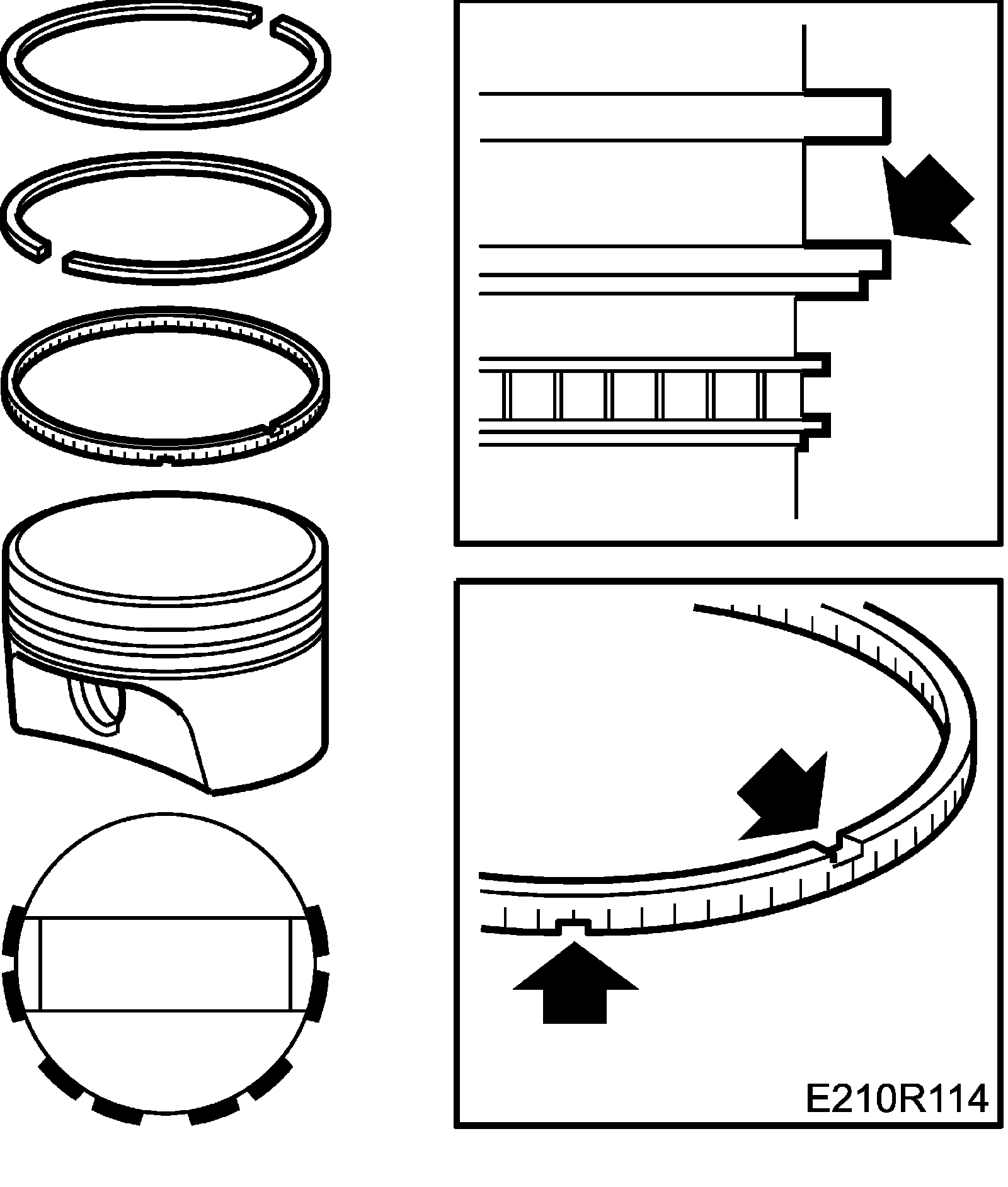 E210R114