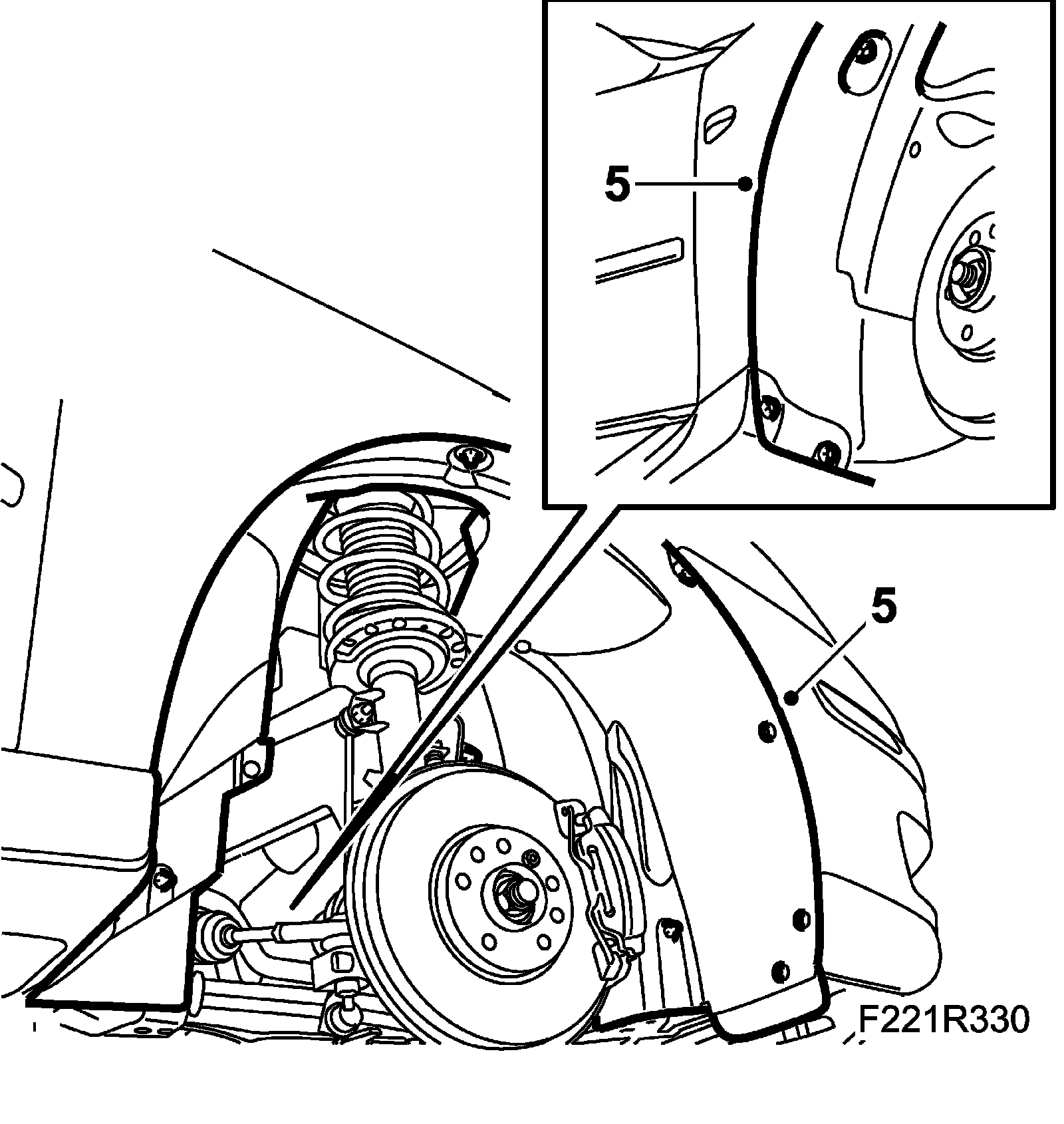 5

5

F221R330