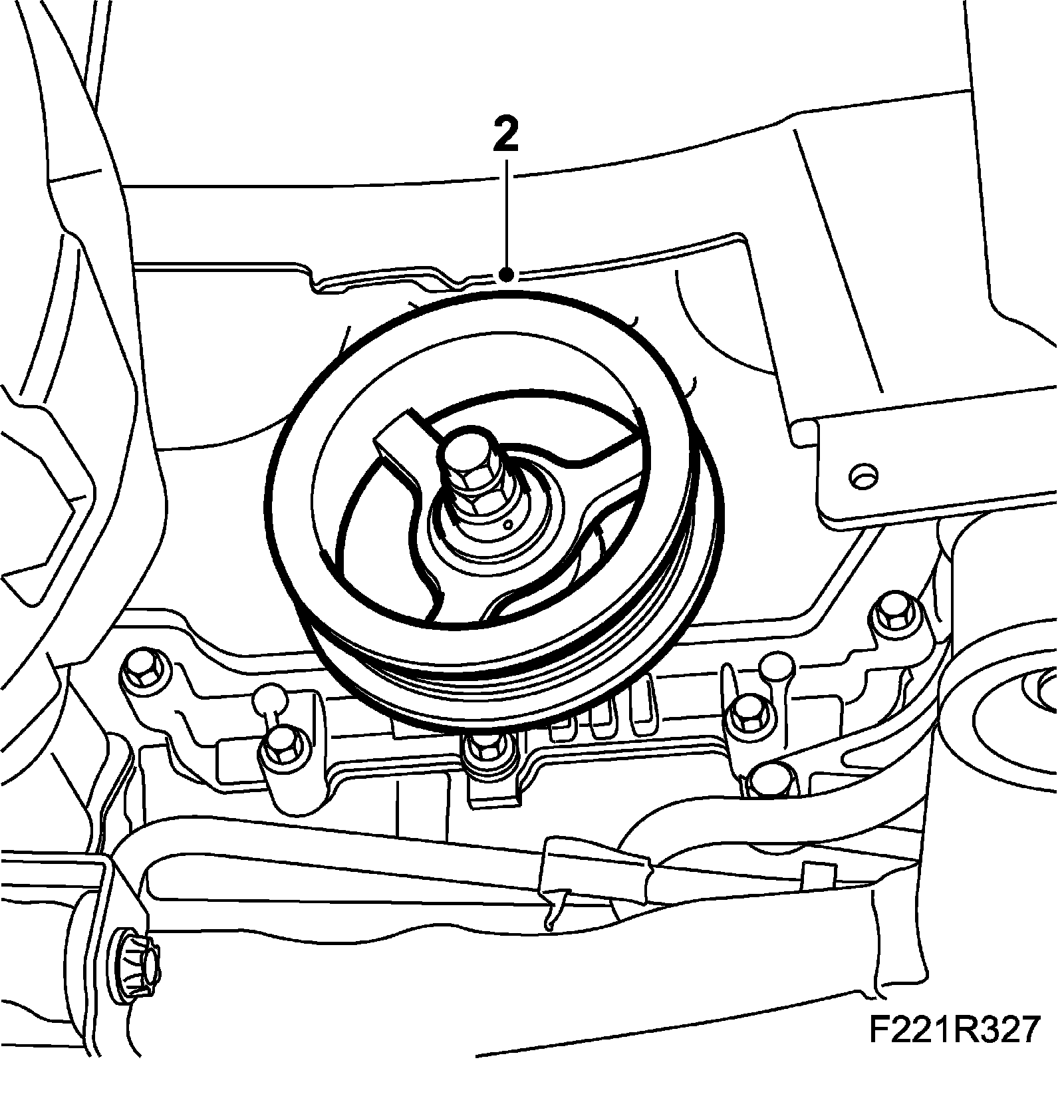 2

F221R327