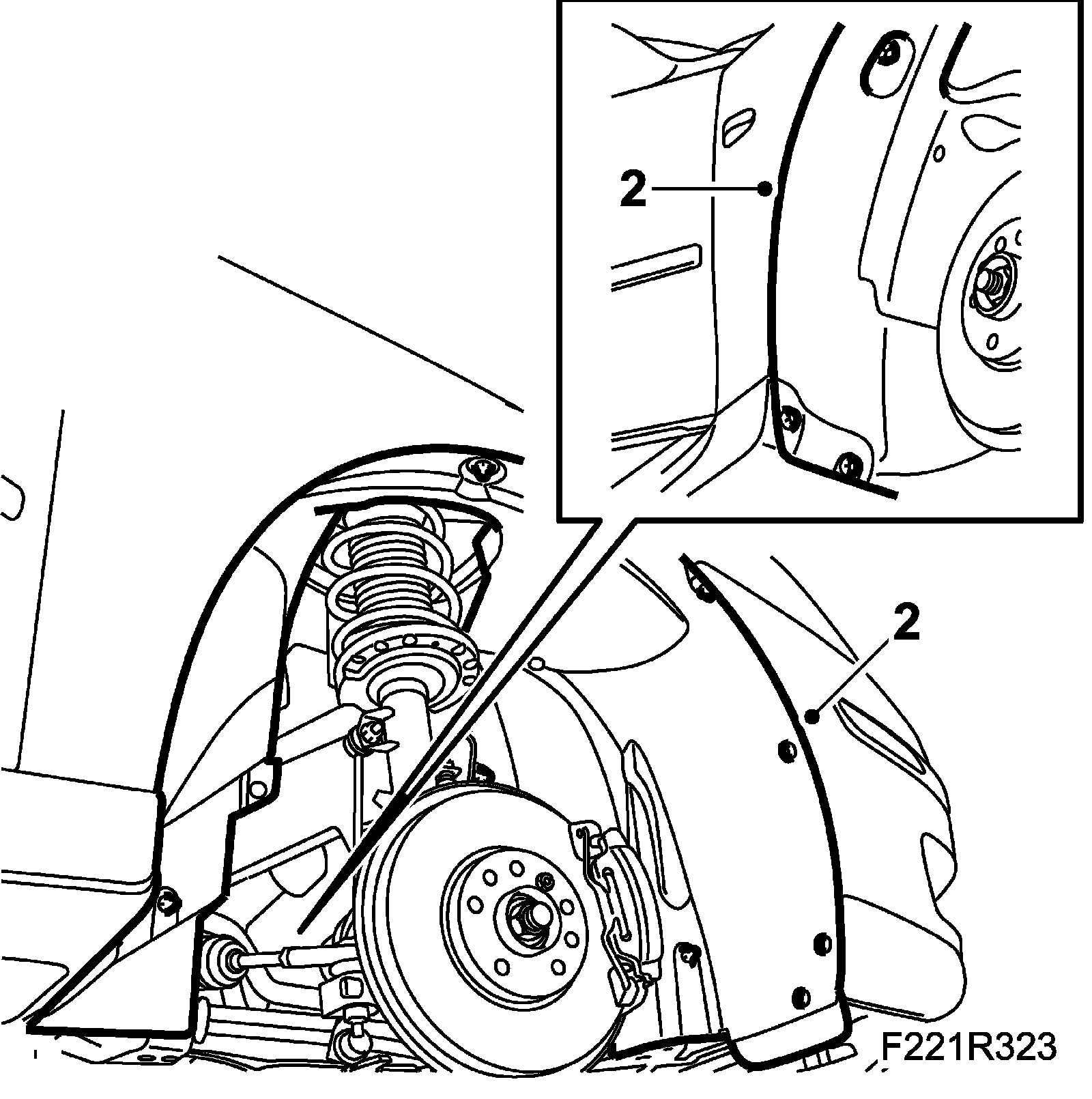 2

2

F221R323