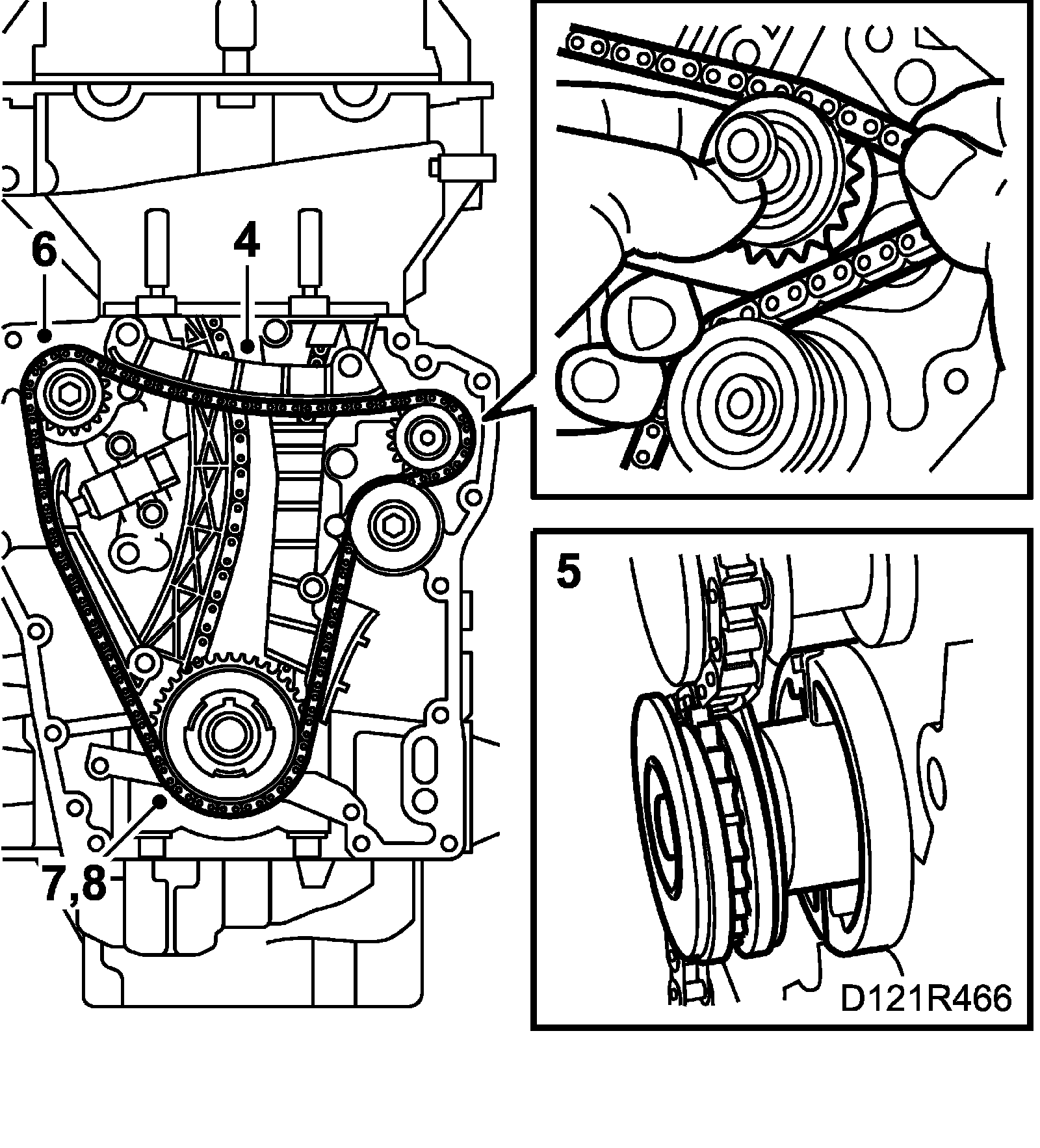 6
4
7,8
5
D121R466