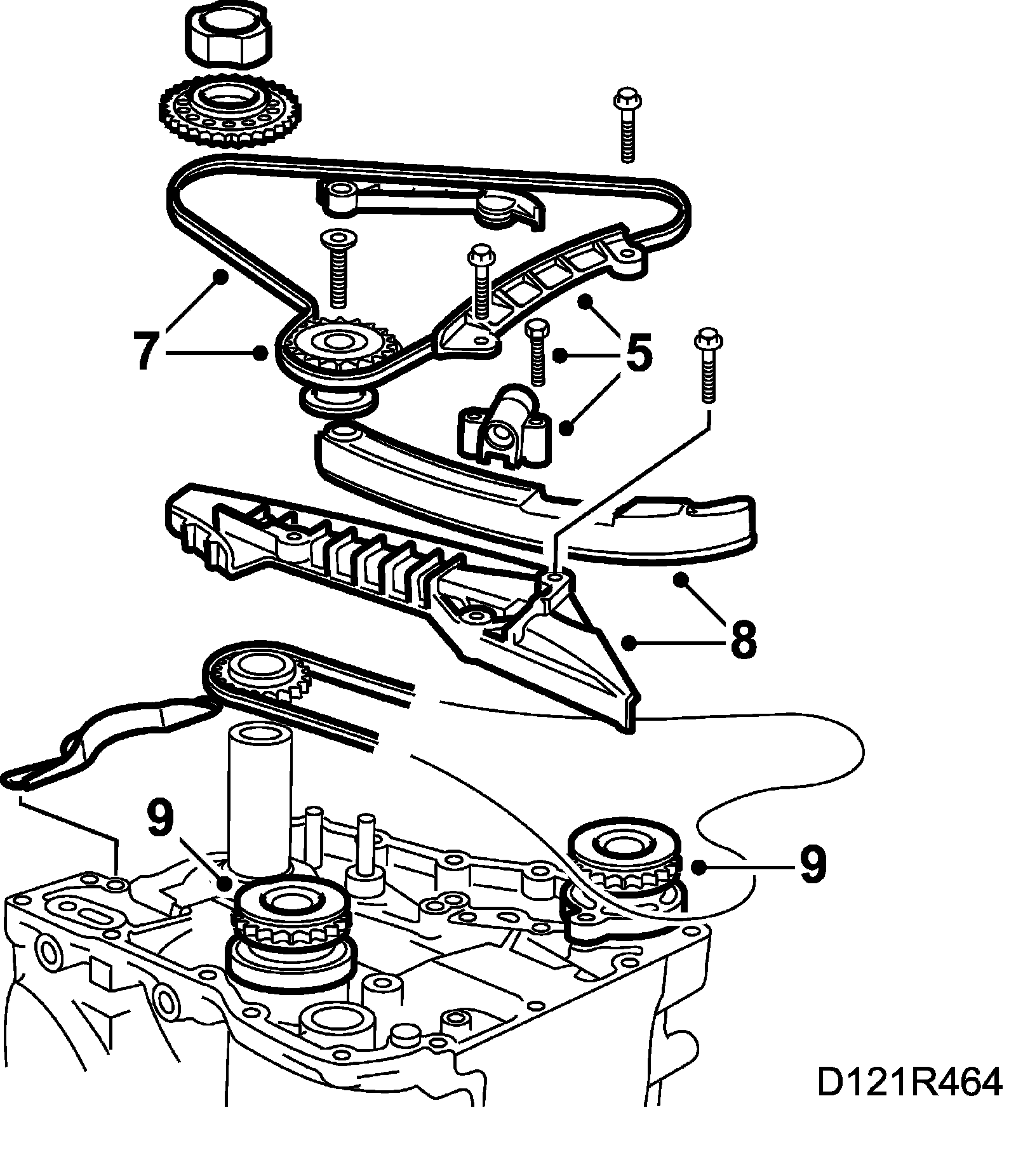 7
5
8
9
9
D121R464