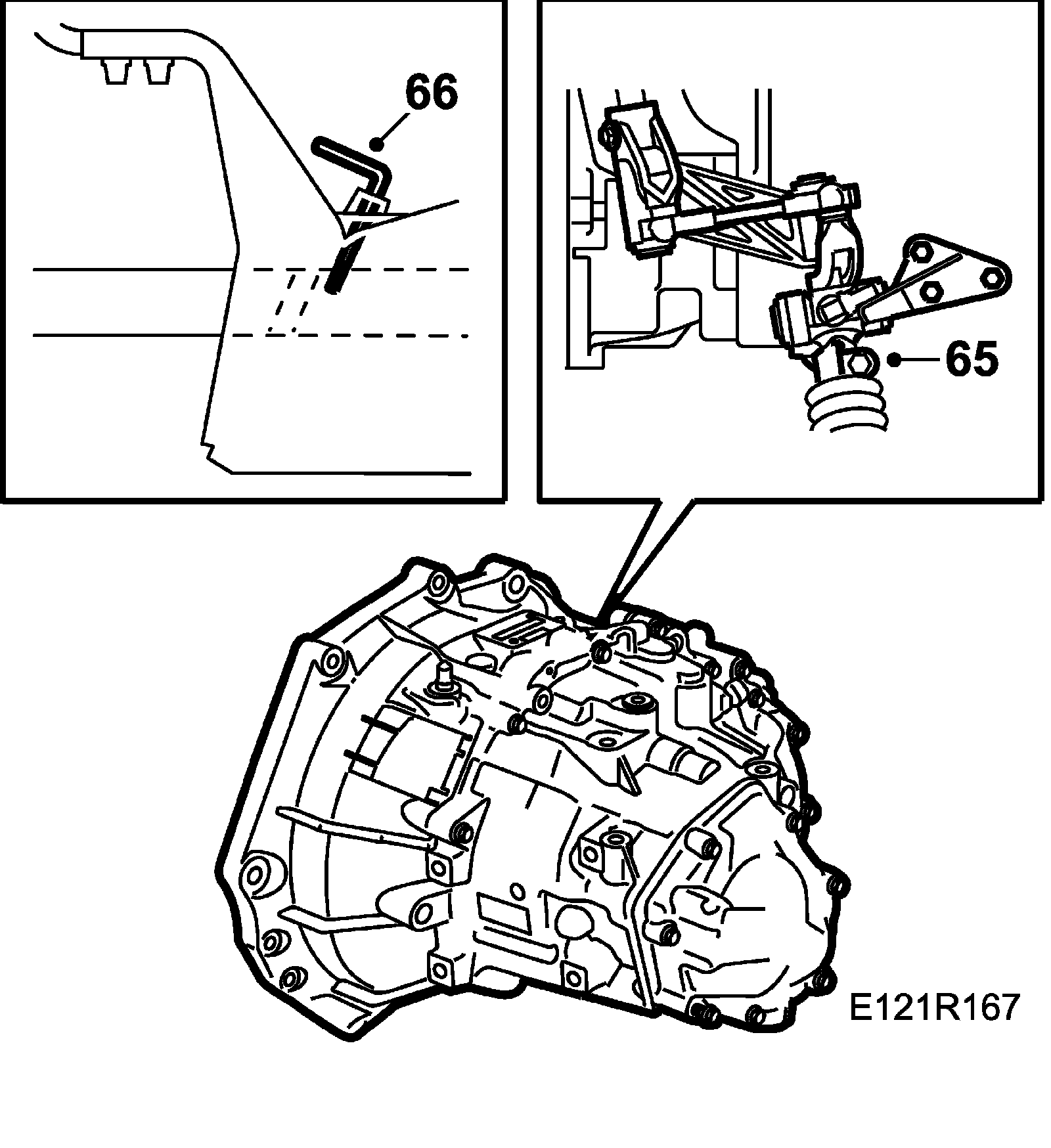 66

65

E121R167