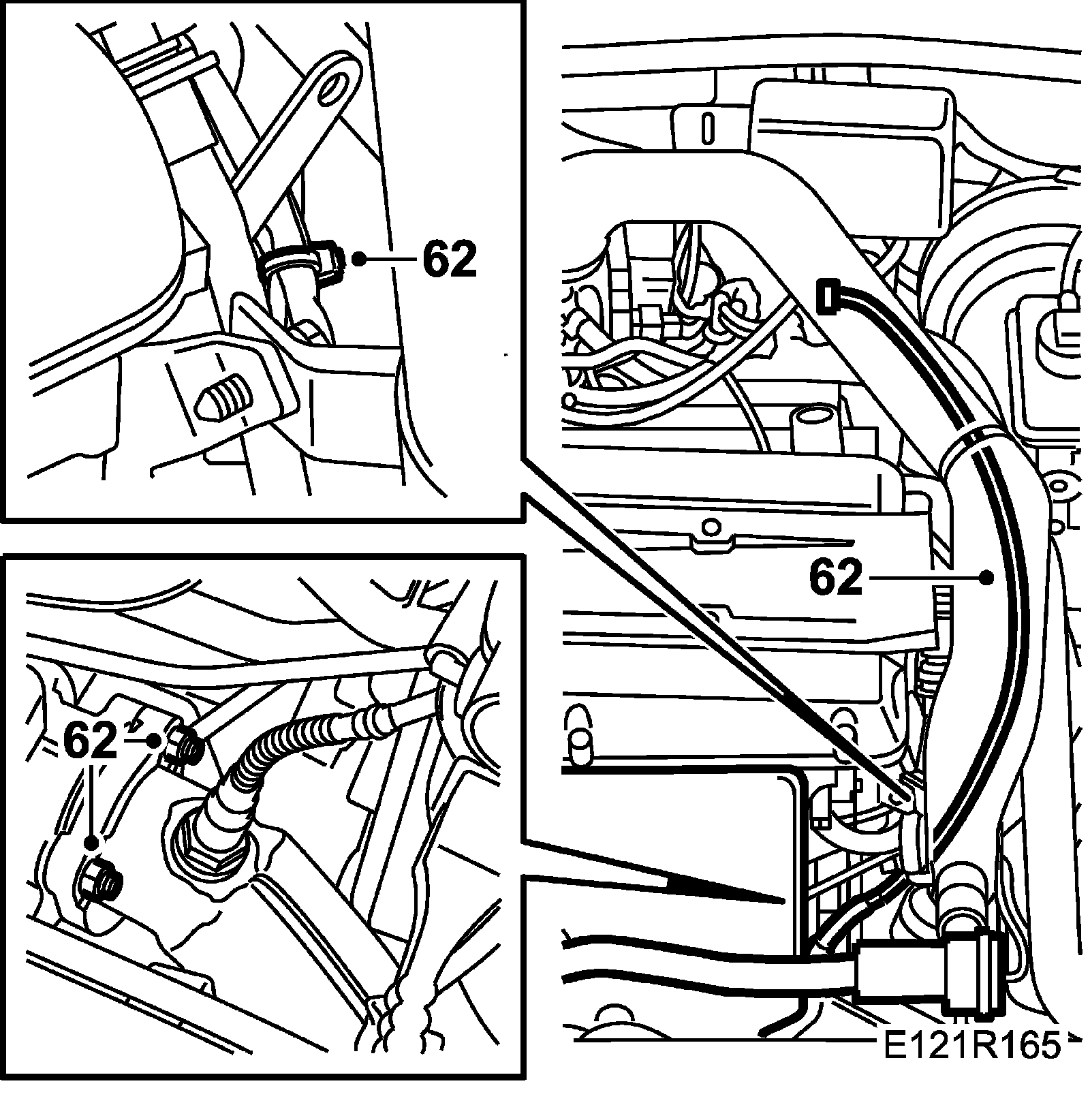 62

62

62

E121R165