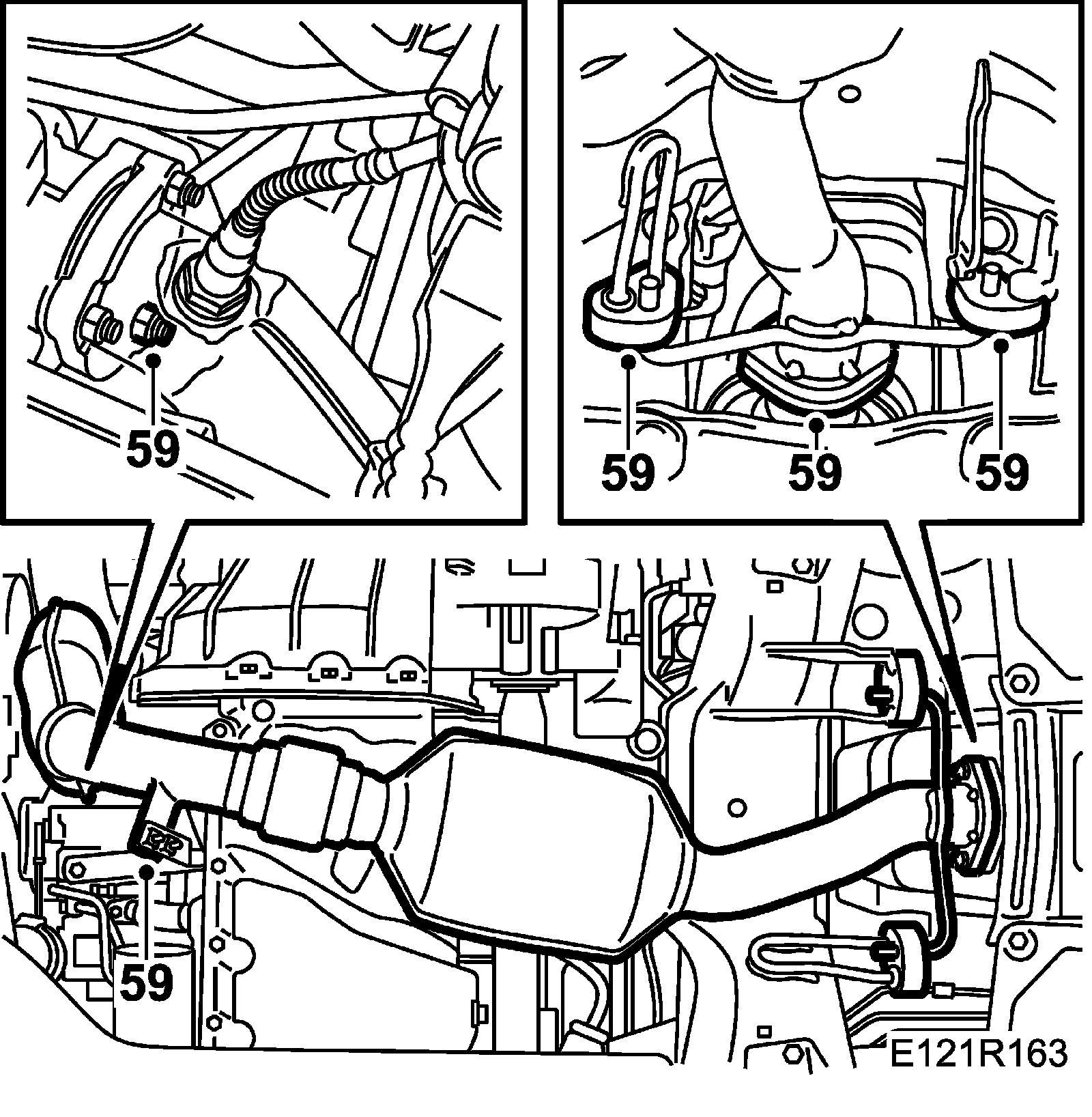 59

59 59 59

59

E121R163