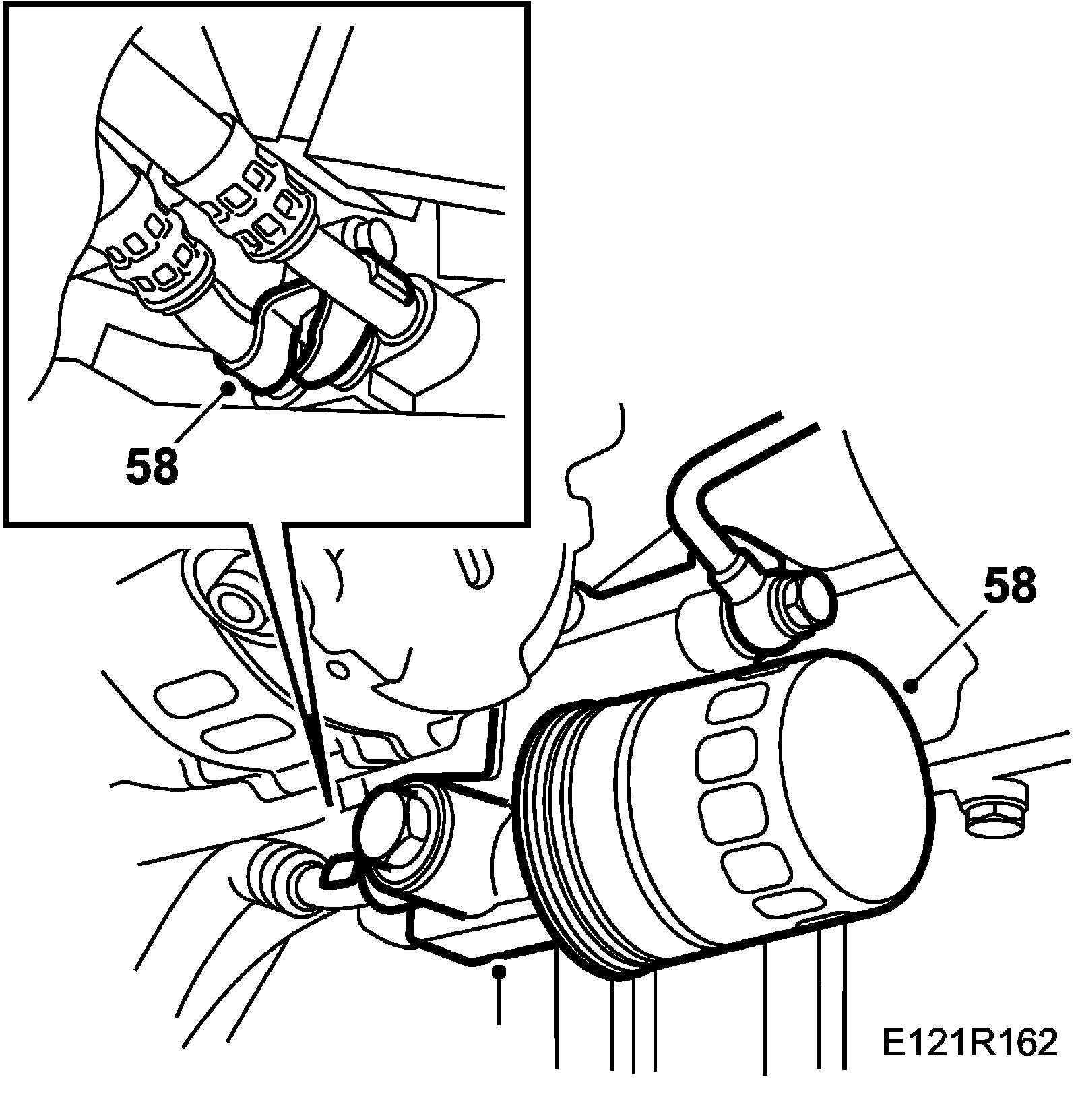 58

58

E121R162