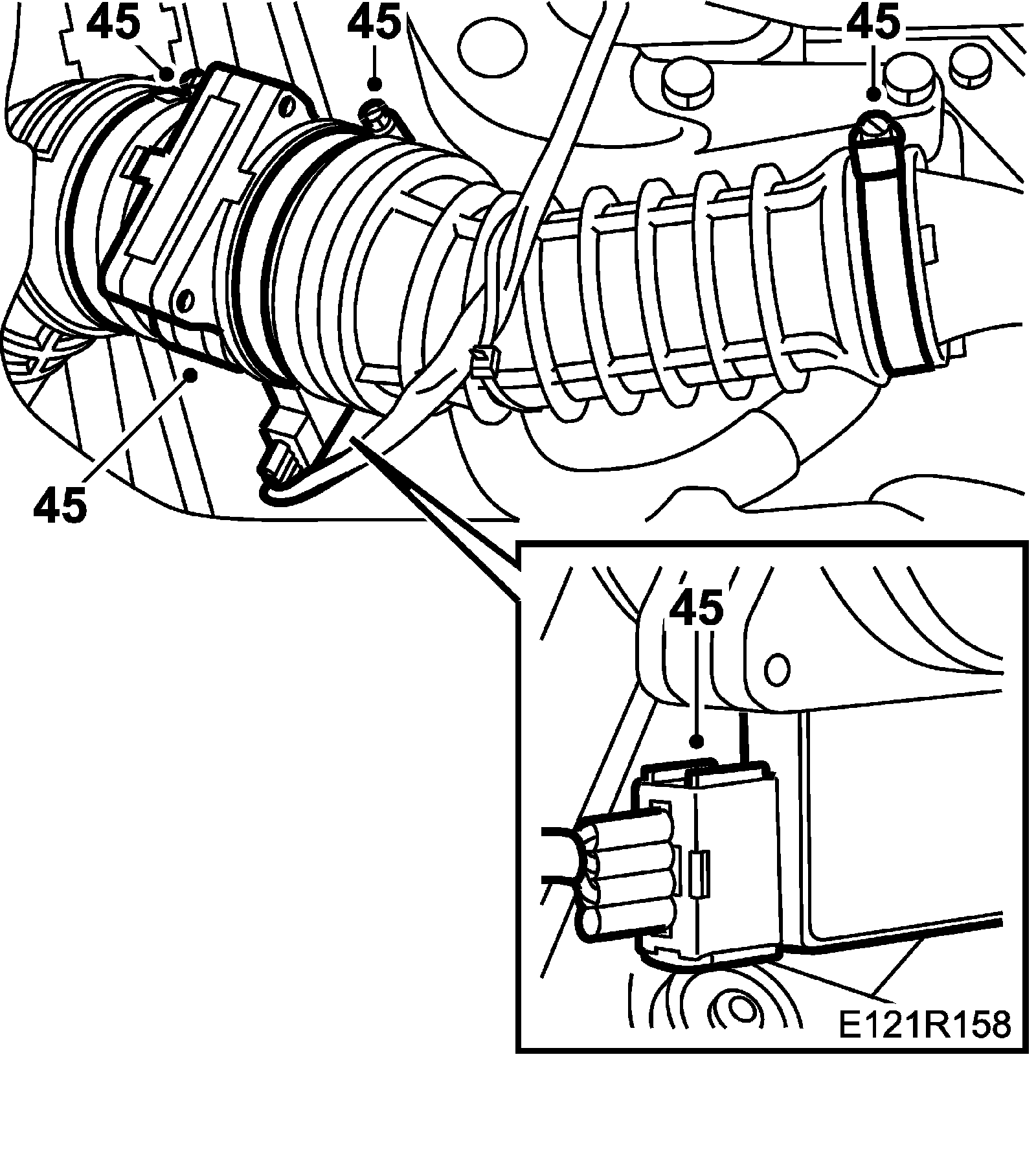 45
45
45
45
45
E121R158