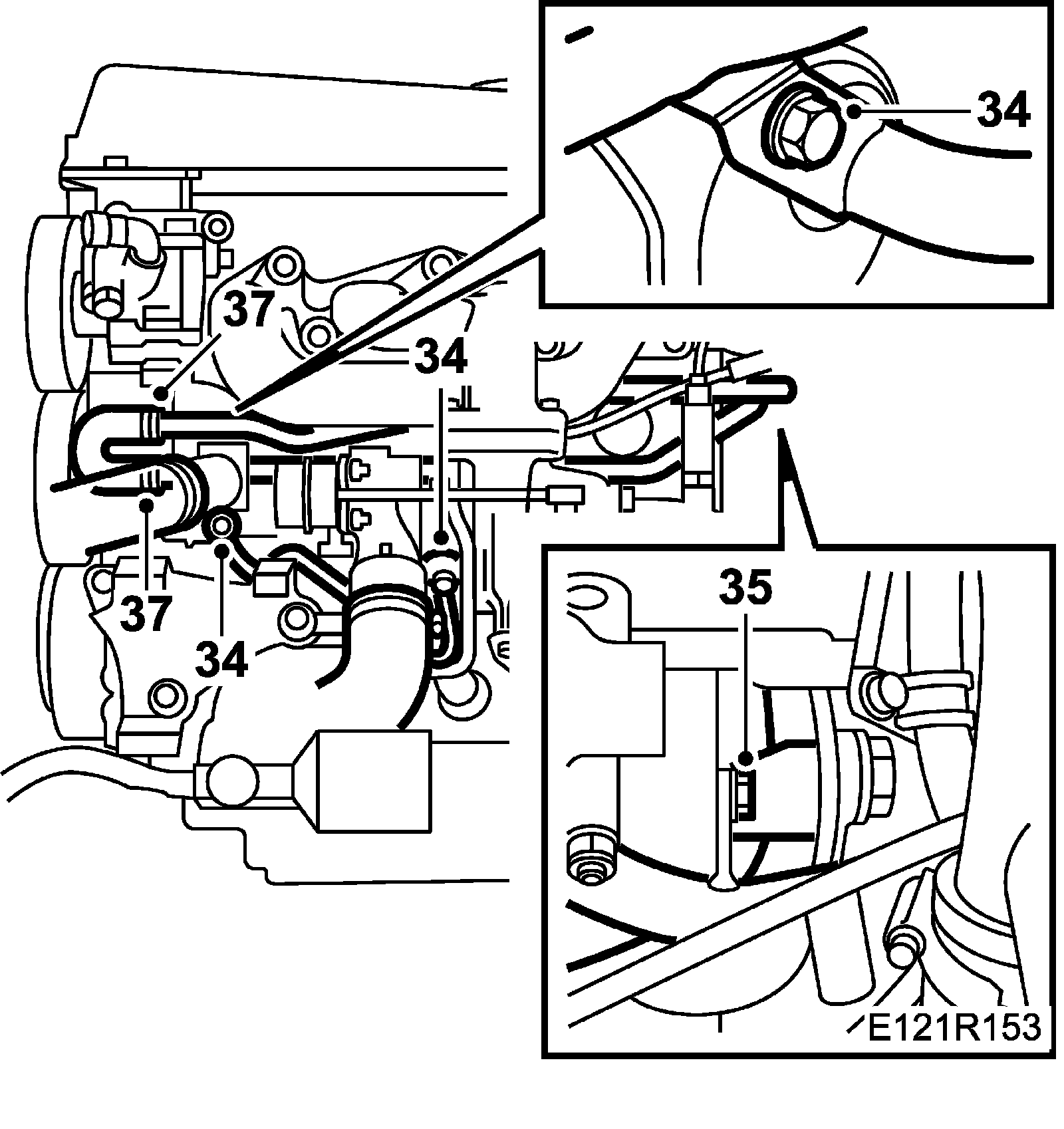 34
37
34
37
34
35
E121R153