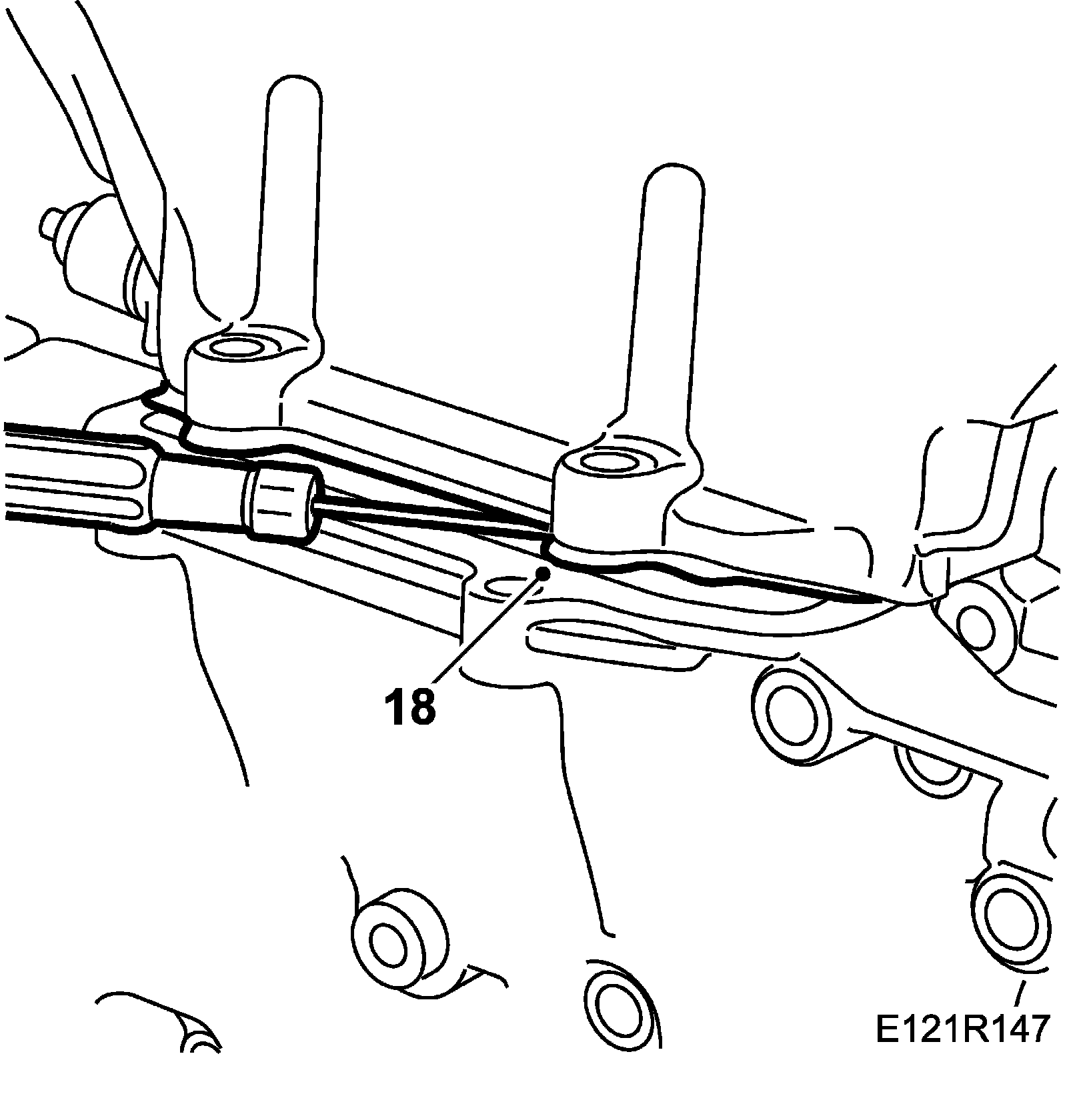 18

E121R147