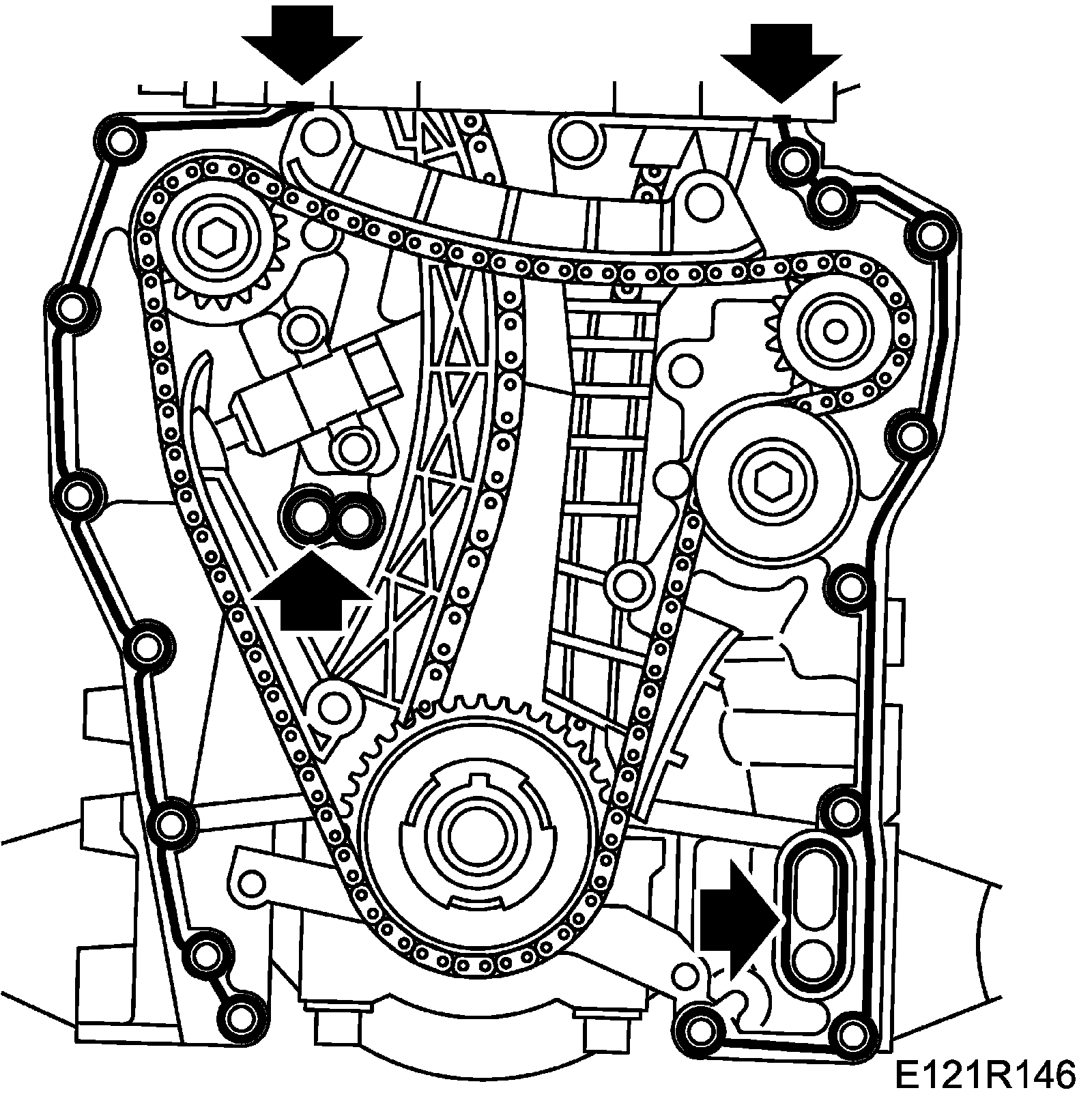 E121R146