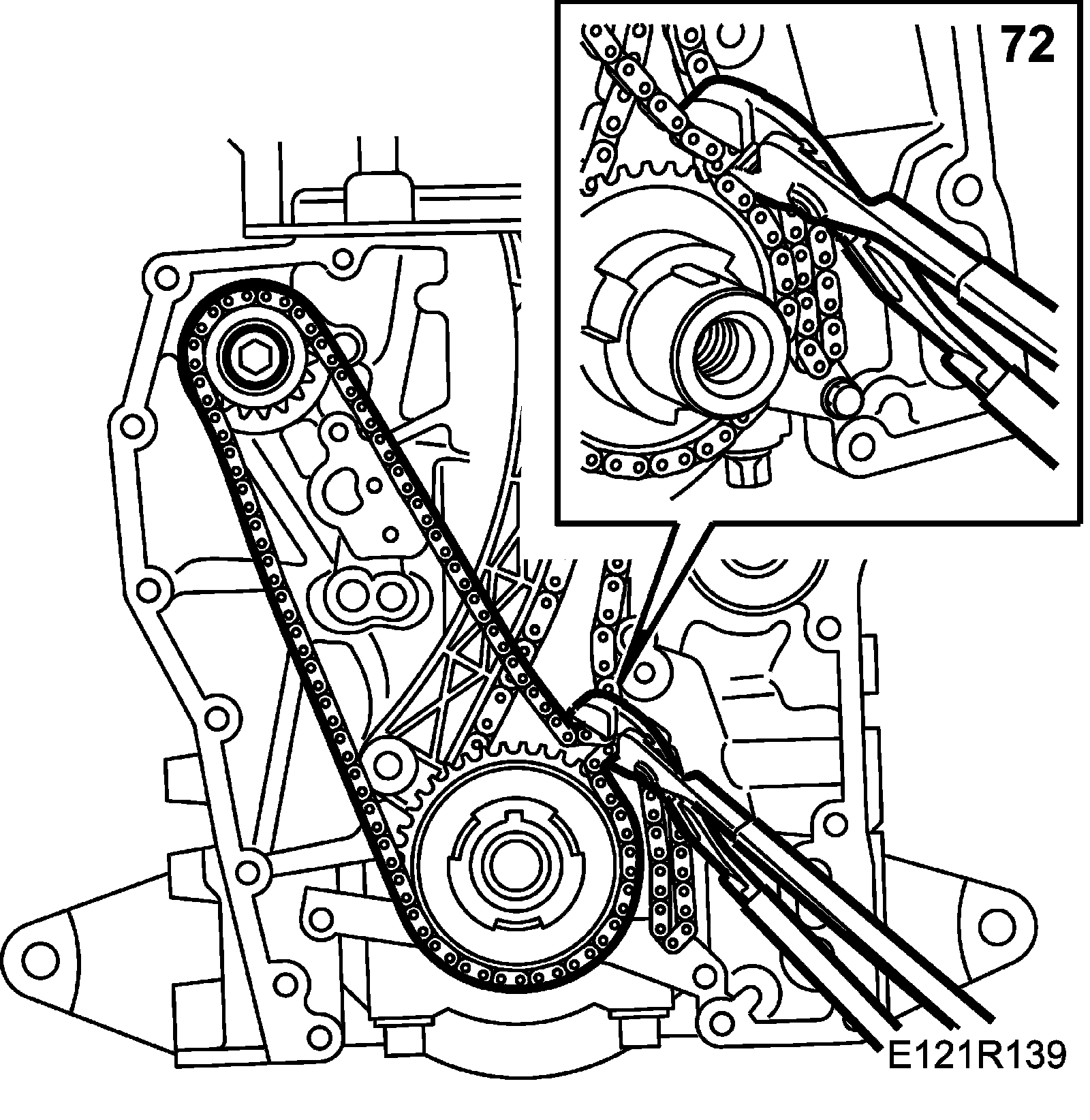 72

E121R139