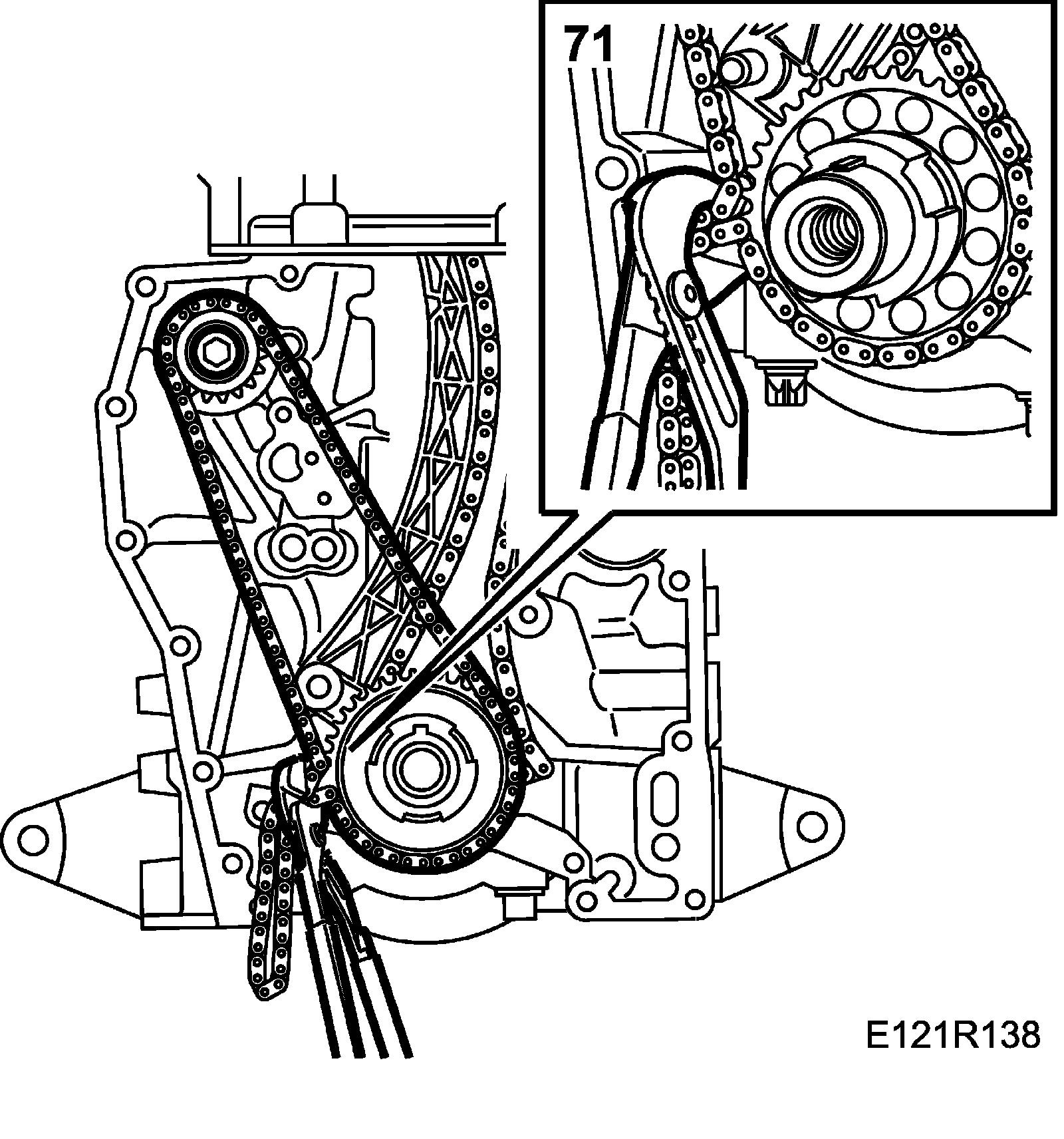 71

E121R138