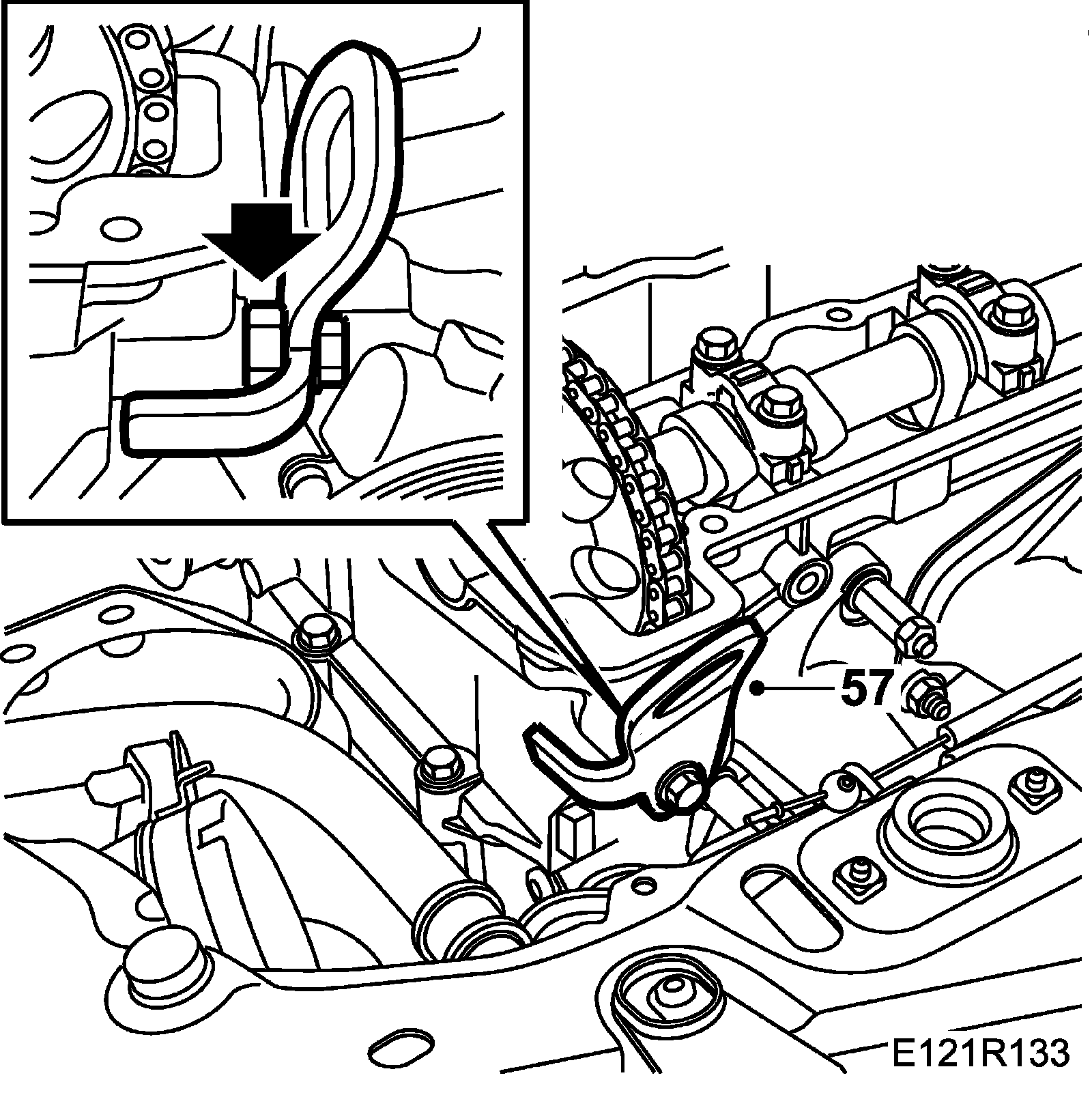 57

E121R133