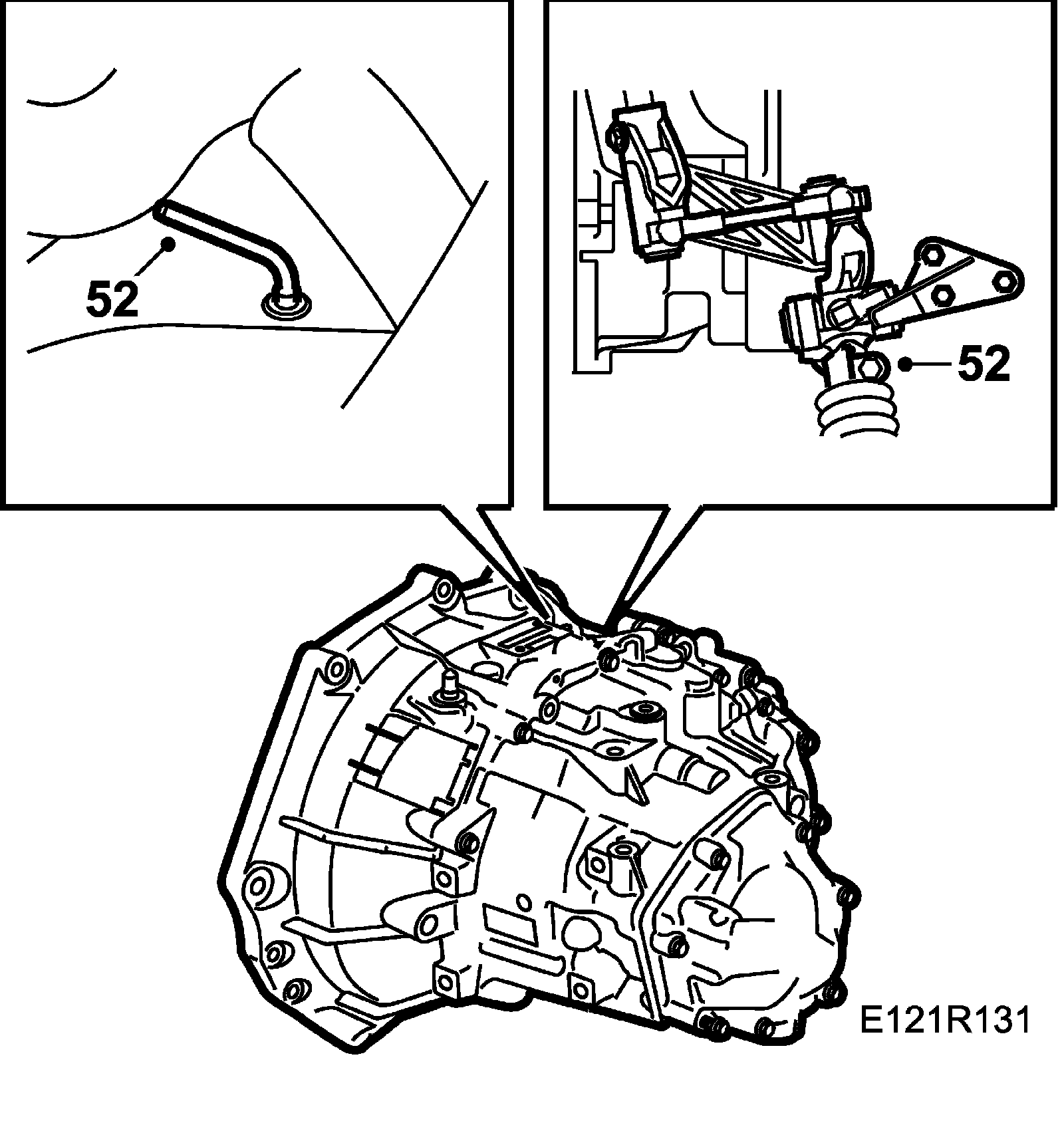 52

52

E121R131