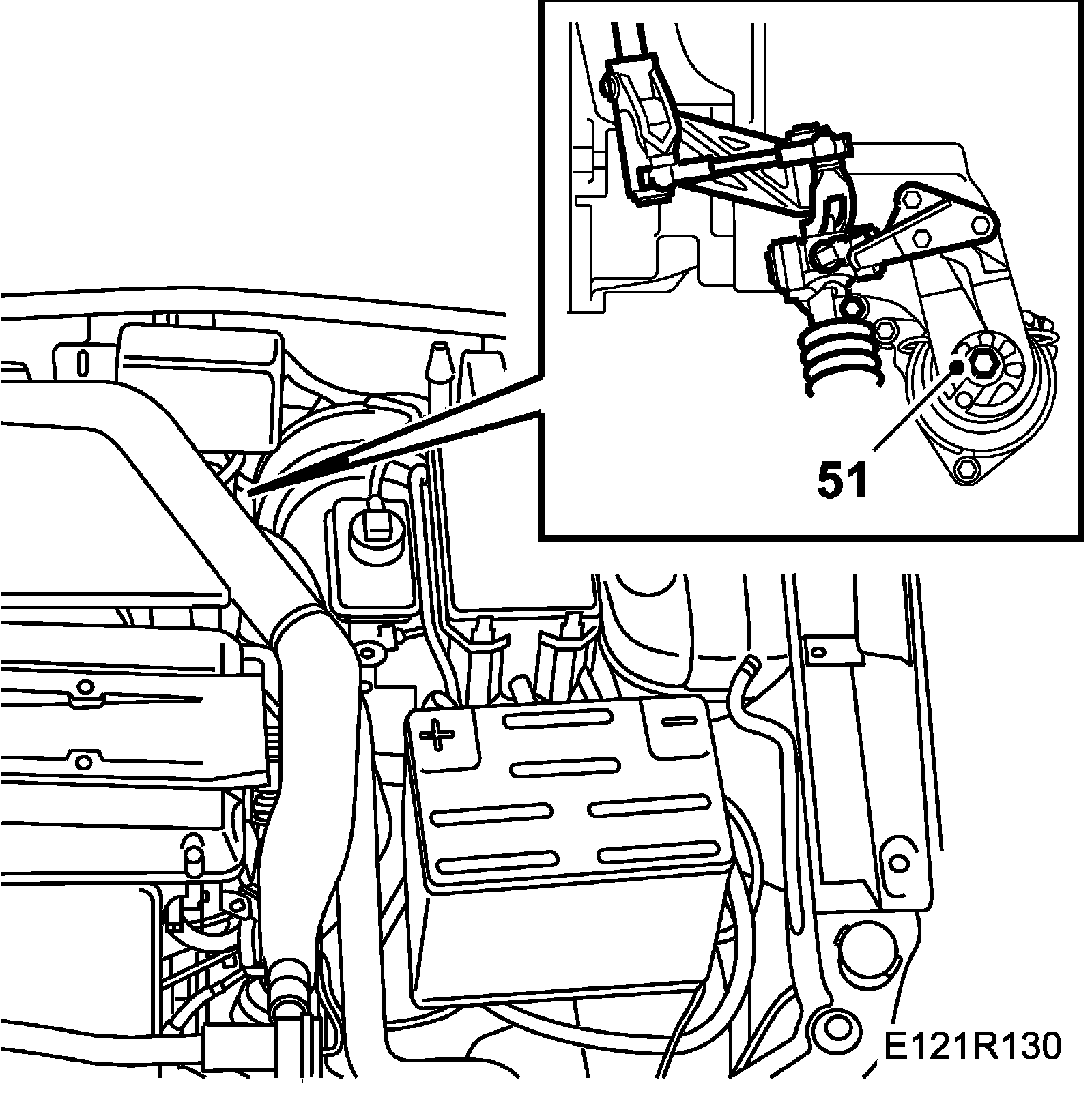 51

+

−

E121R130