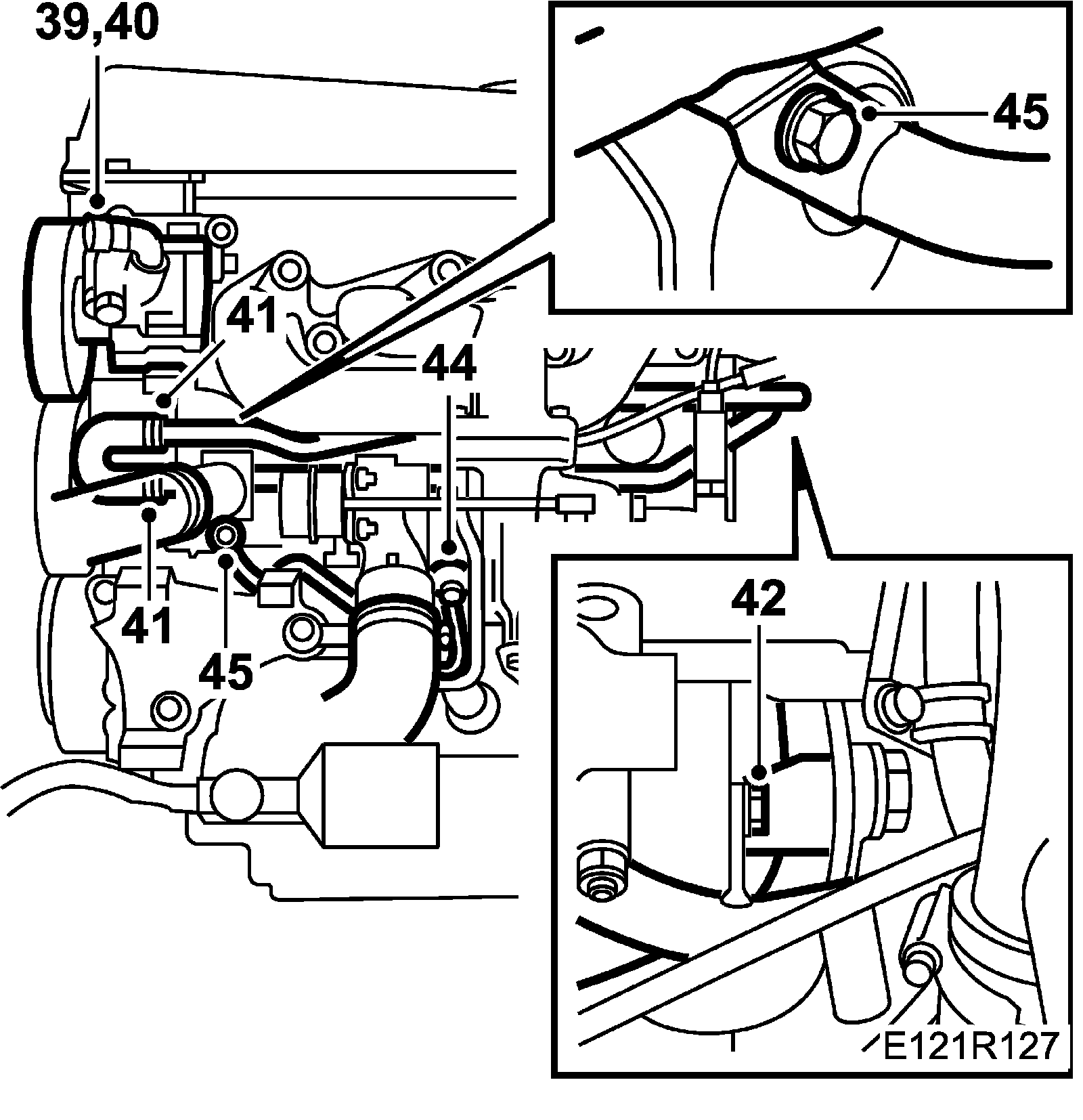 39,40
45
41
44
41
45
42
E121R127