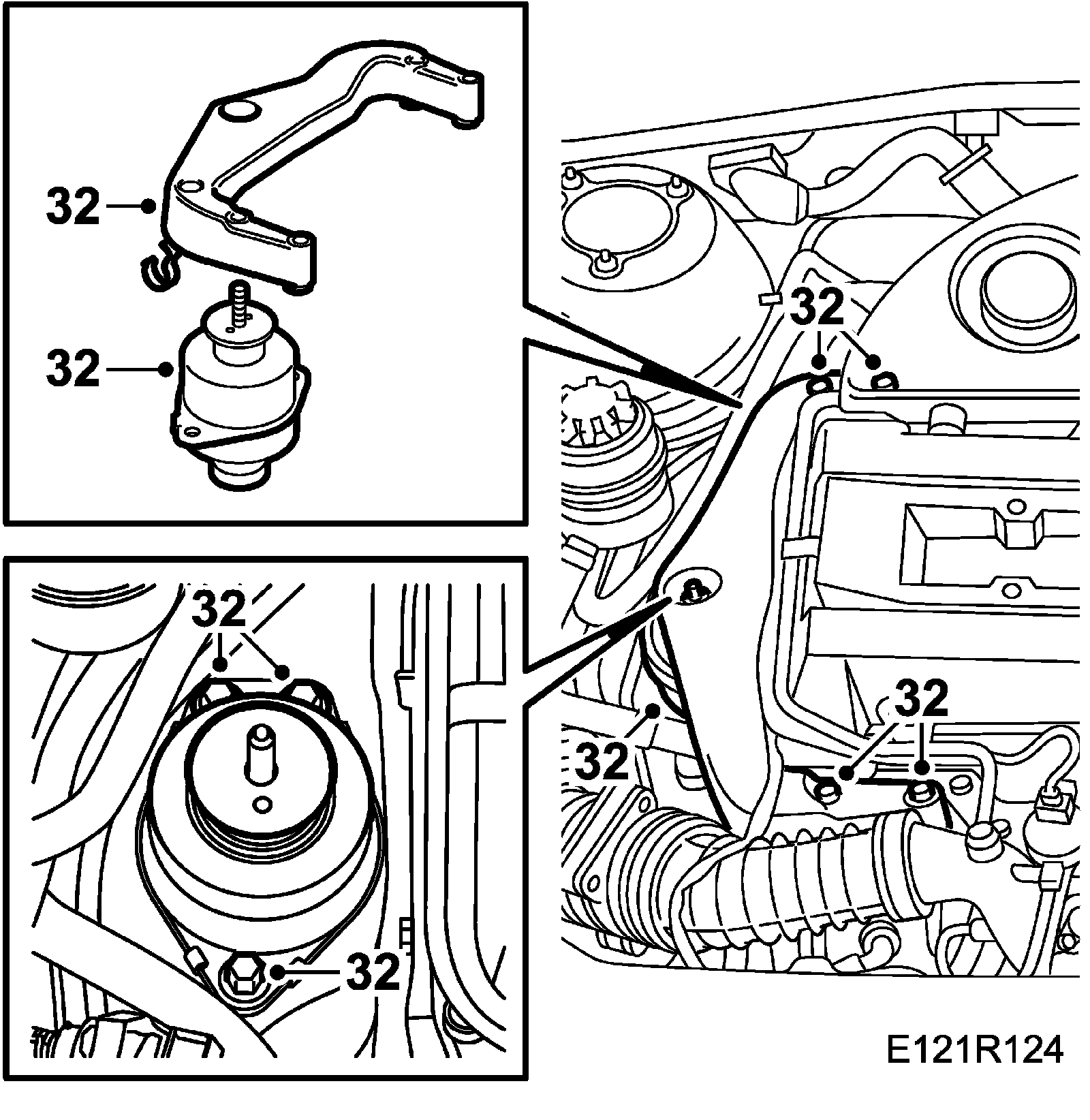 32
32
32
32
32
32
32
E121R124