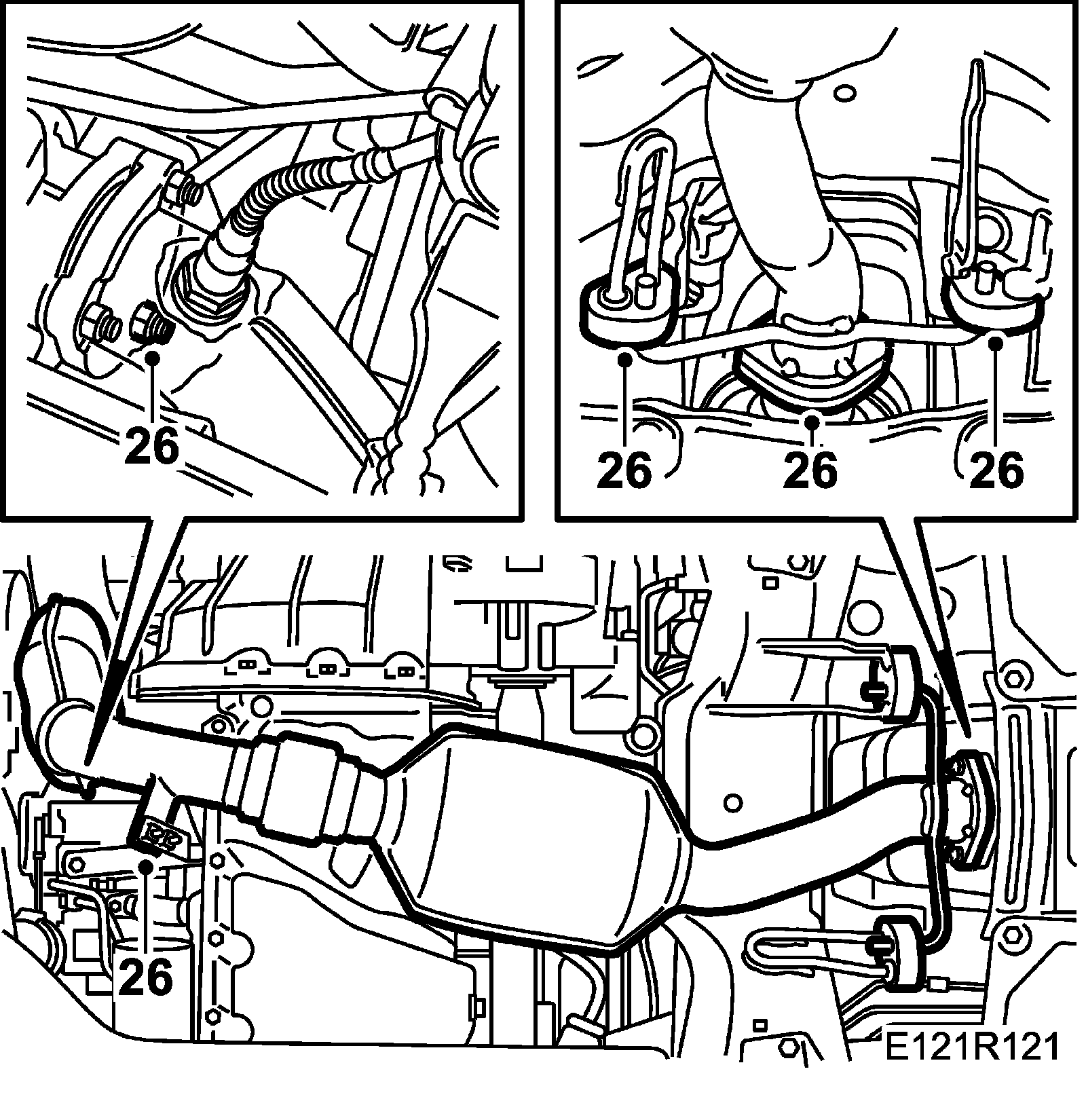 26

26 26 26

26

E121R121