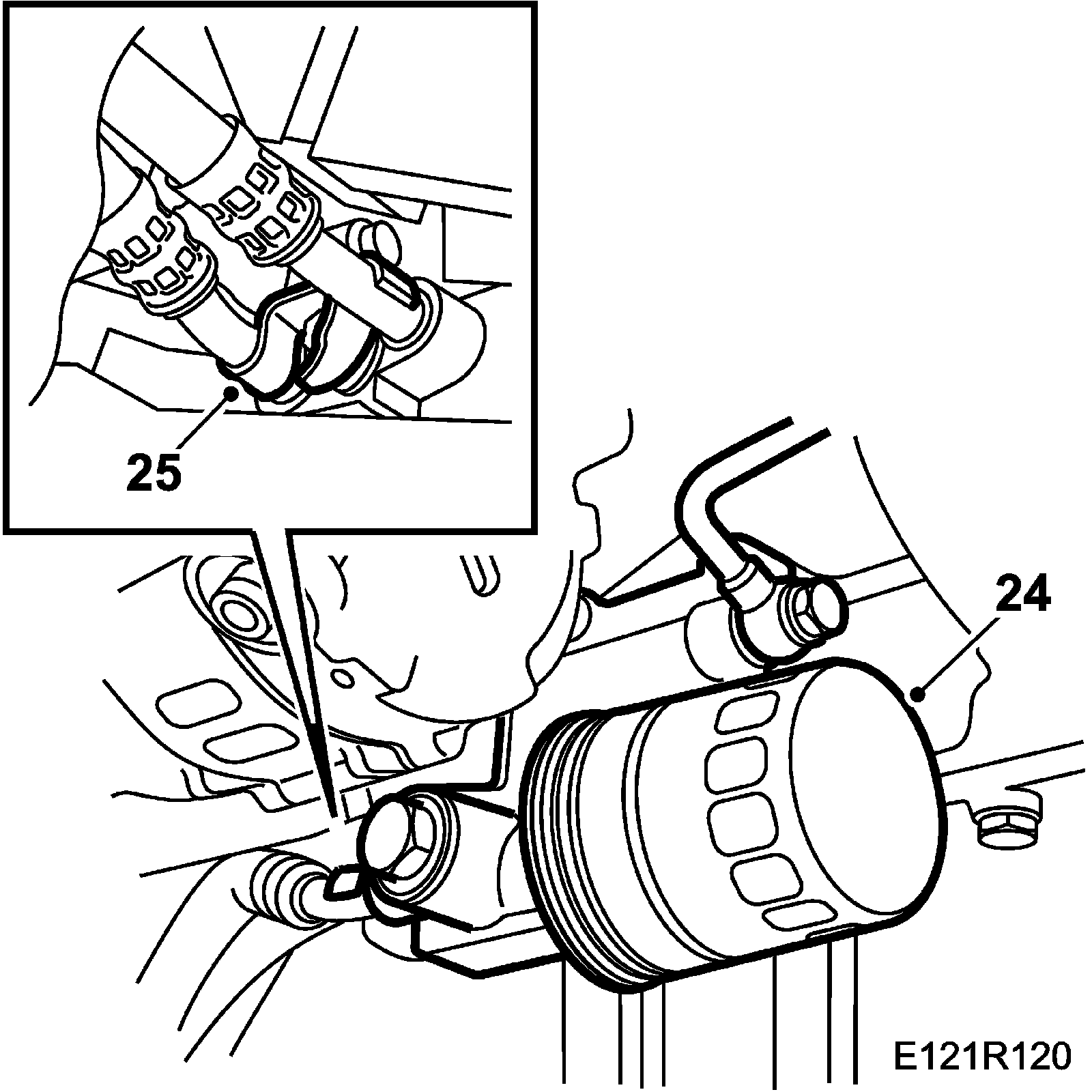 25

24

E121R120