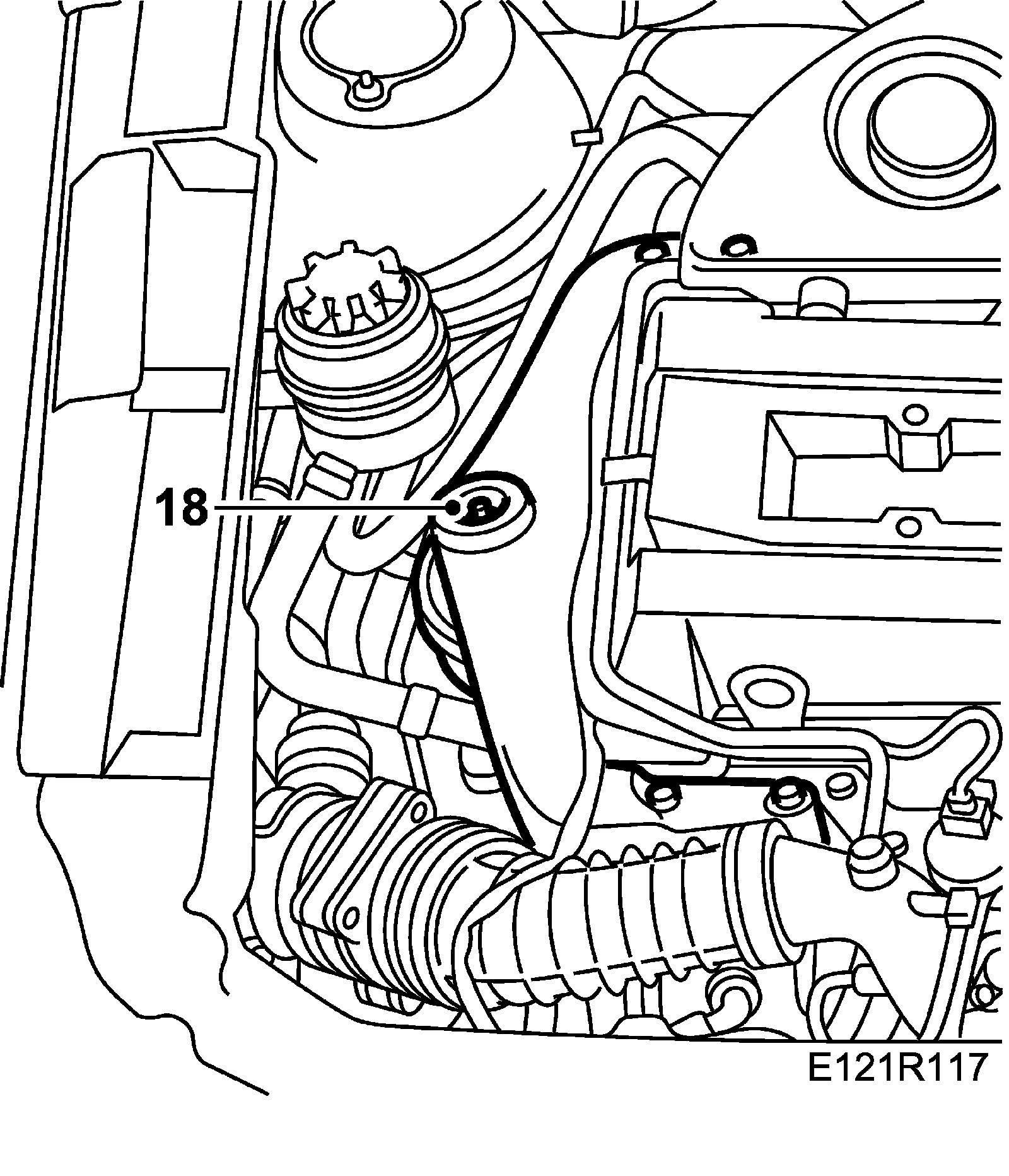 18

E121R117