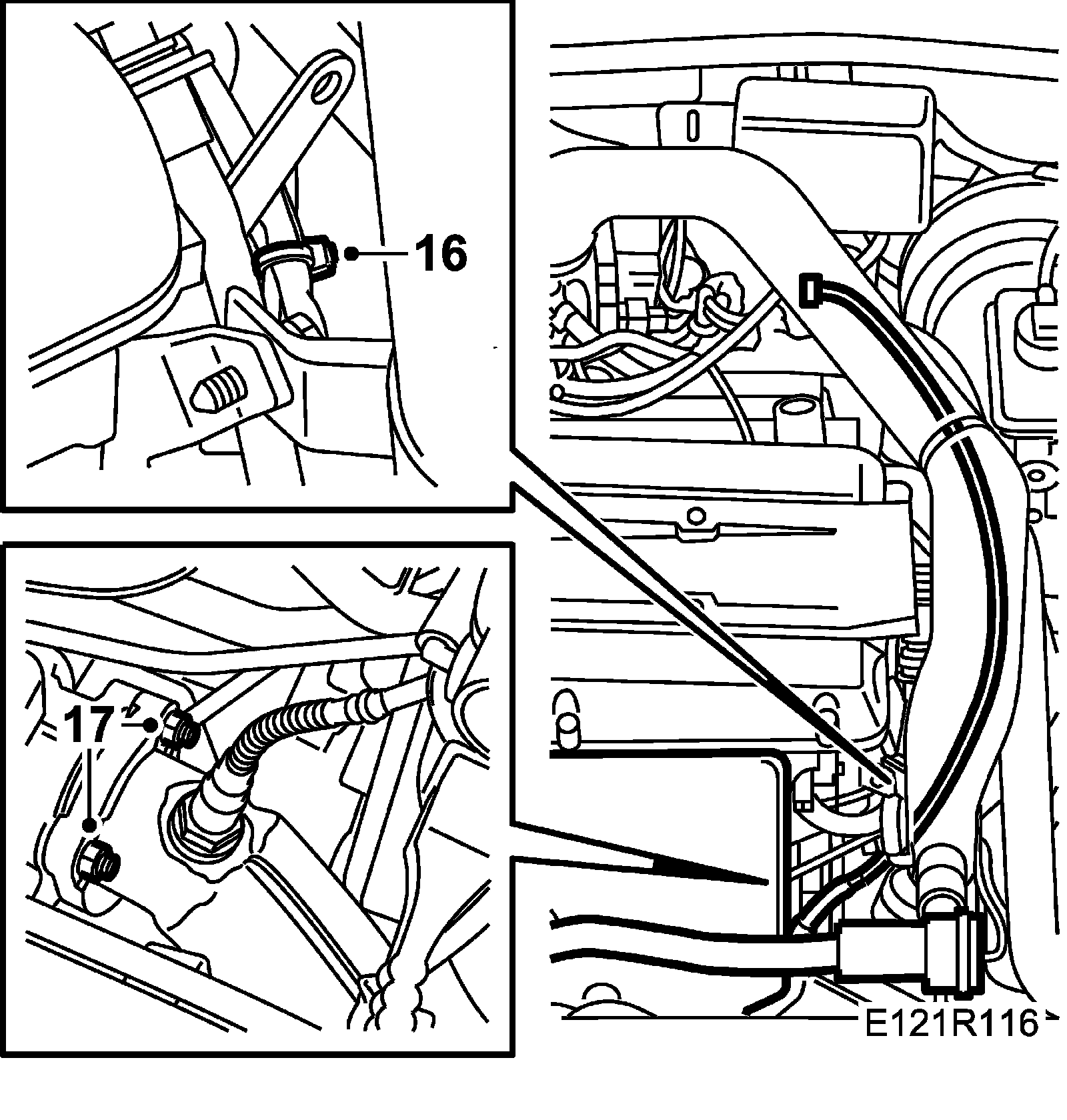 16

17

E121R116