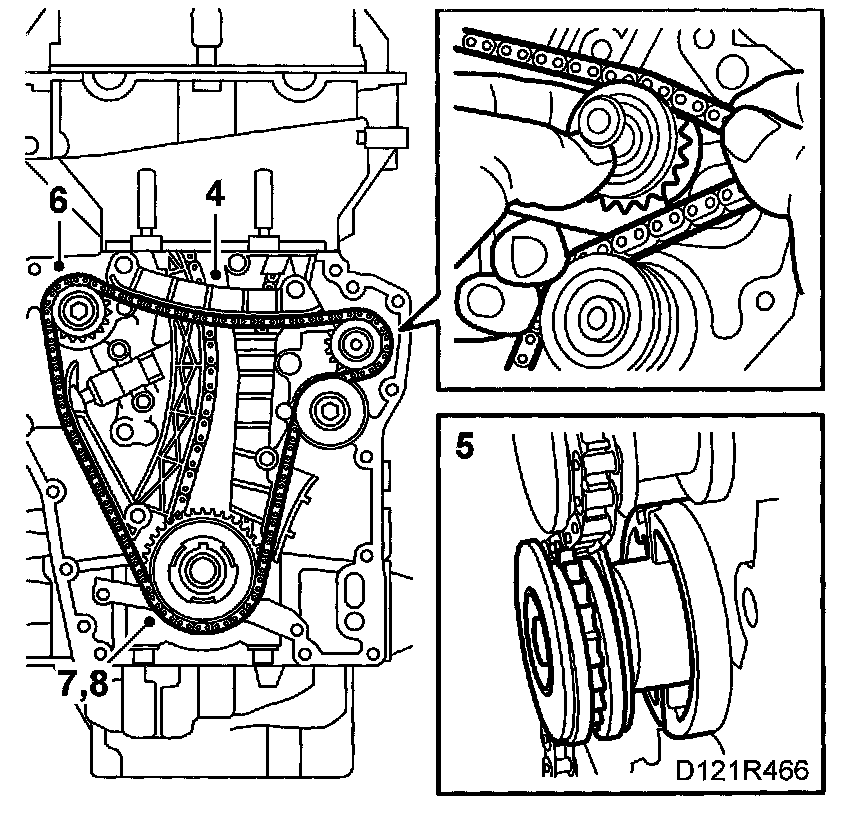 6
4
7,8
5
D121R466