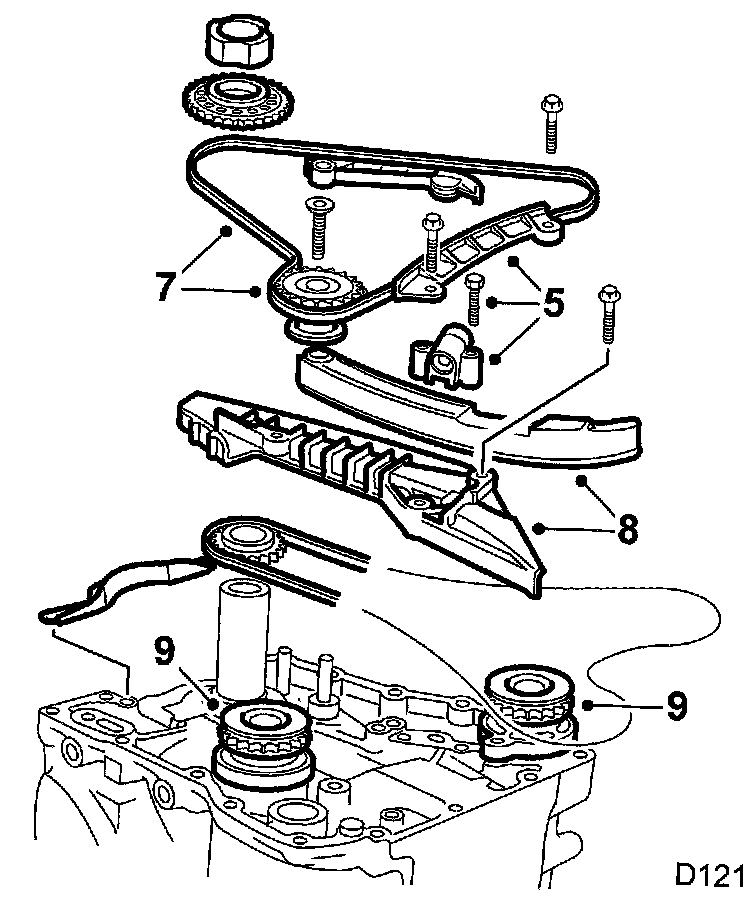 7
5
8
9
9
D121