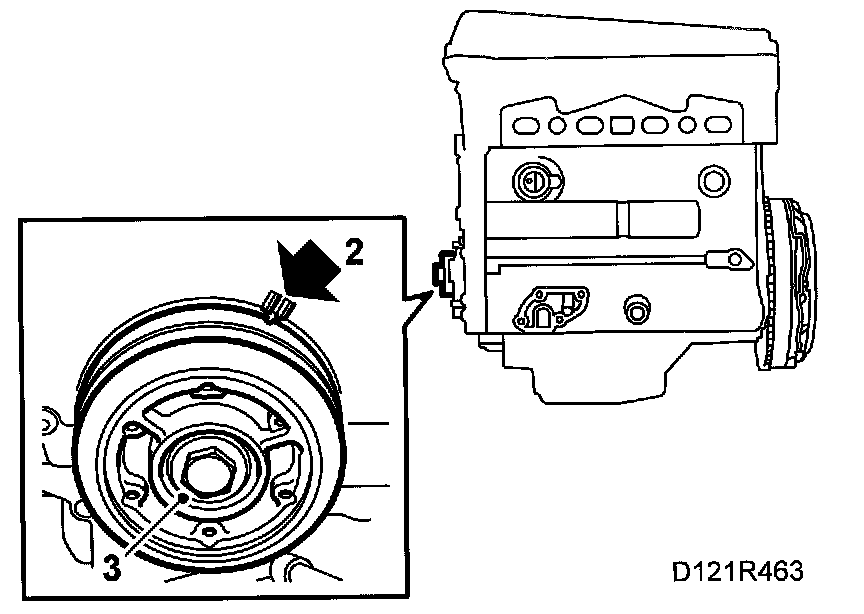 2
3
D121R463