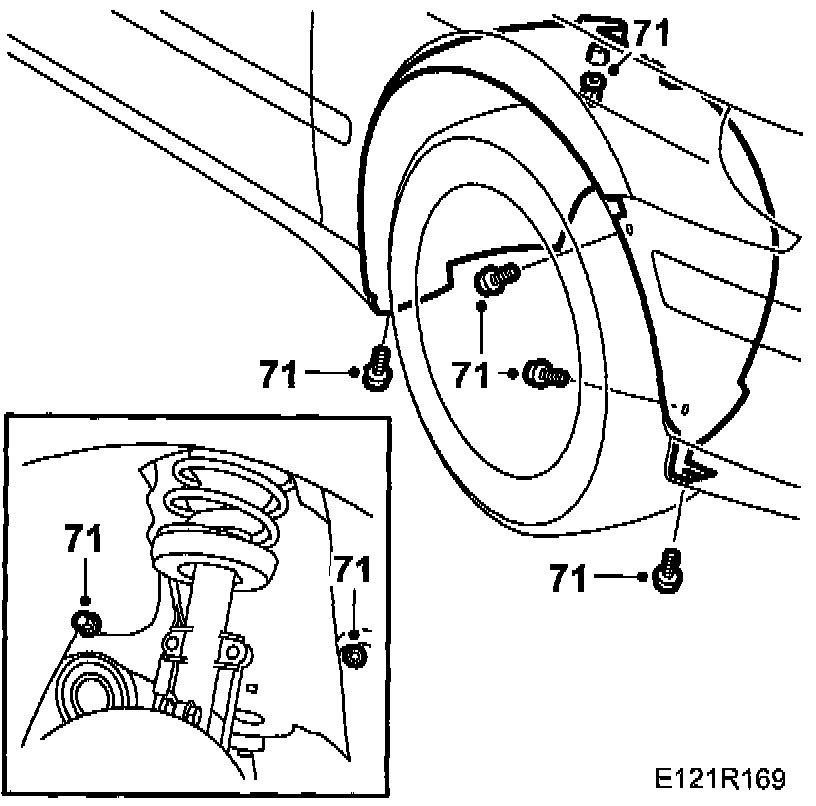 71
71
71
71
71
71
E121R169