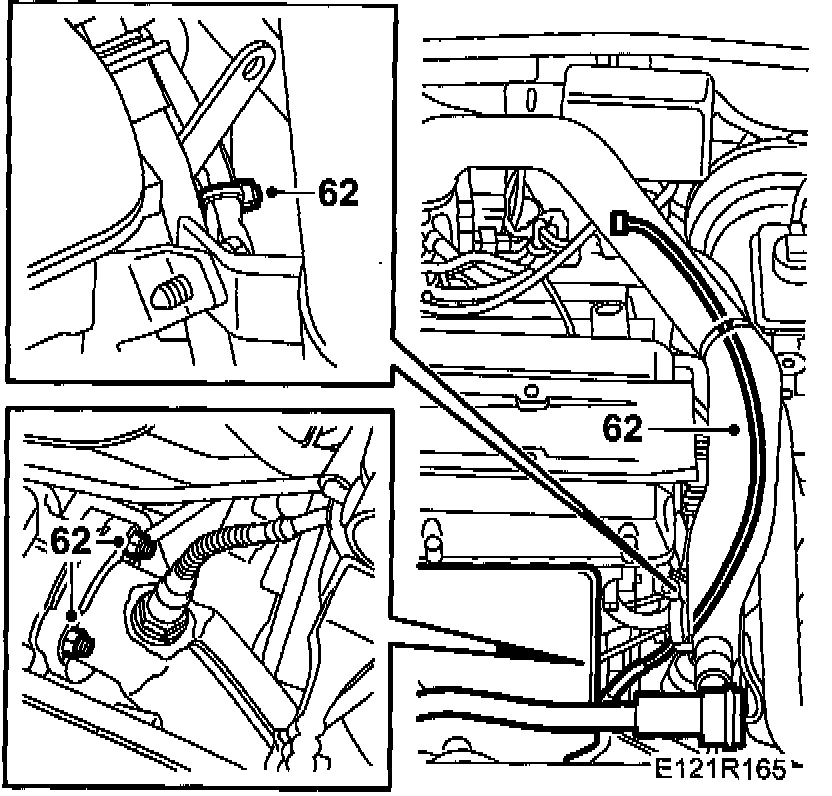 62

62

62

E121R165