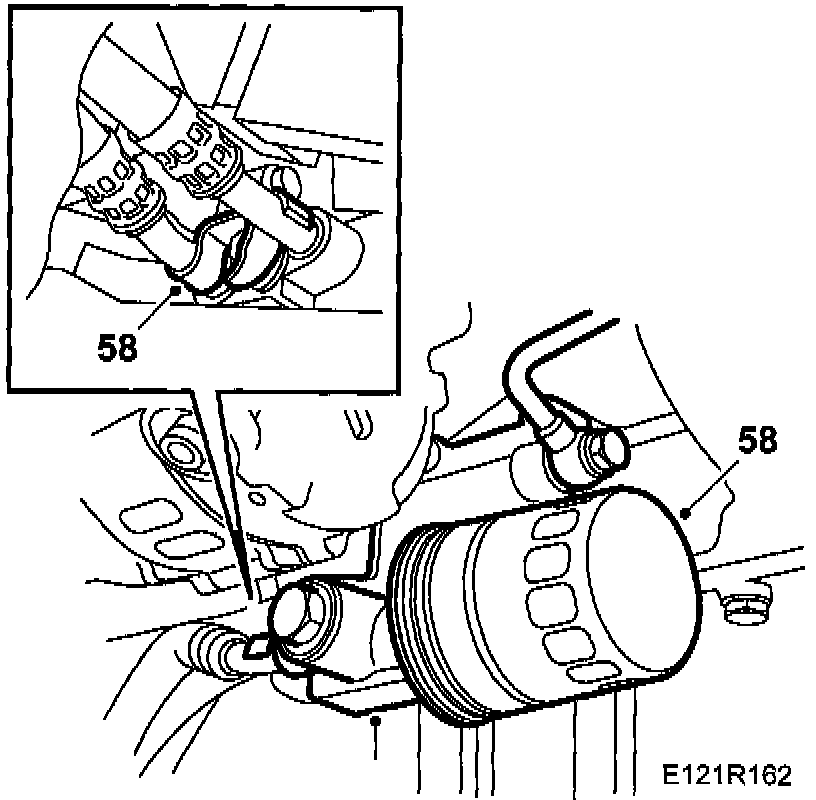 58

58

E121R162