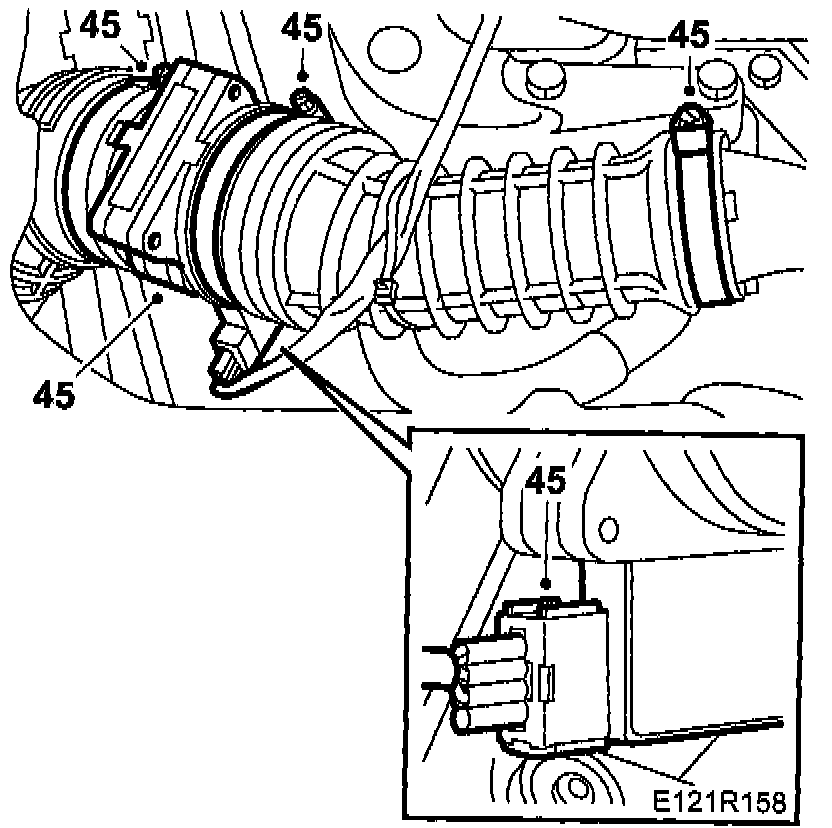 45
45
45
45
45
E121R158