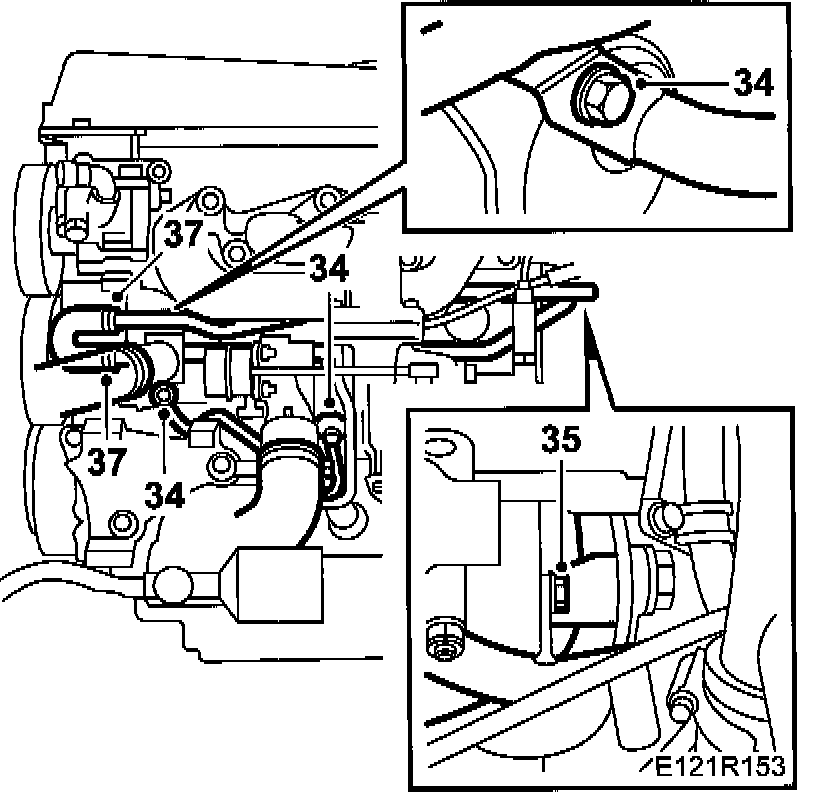 34

37

34

37

34

35

E121R153