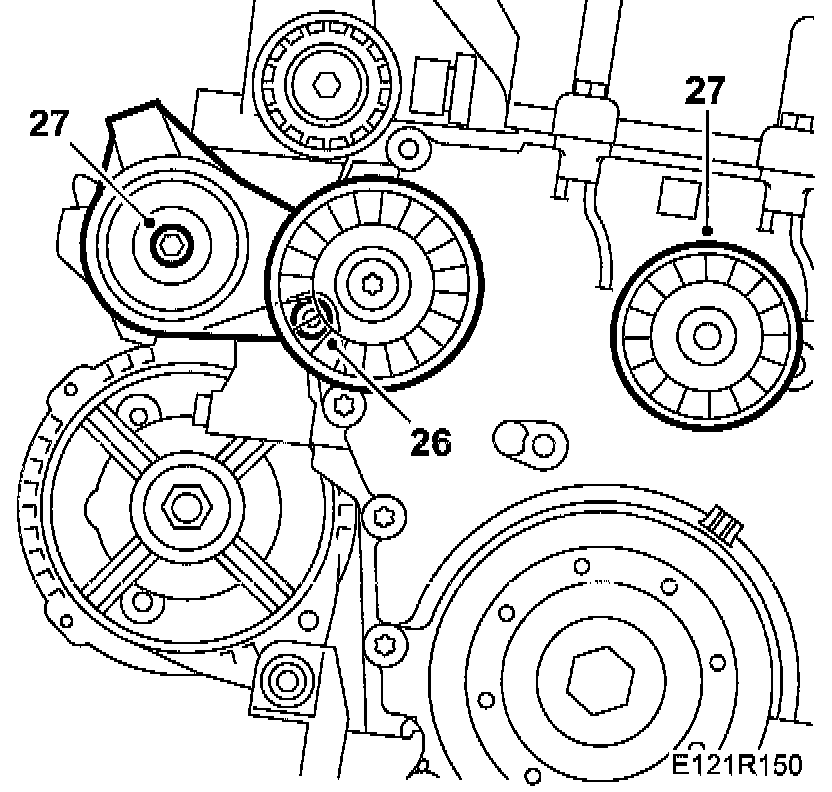 27

27

26

E121R150