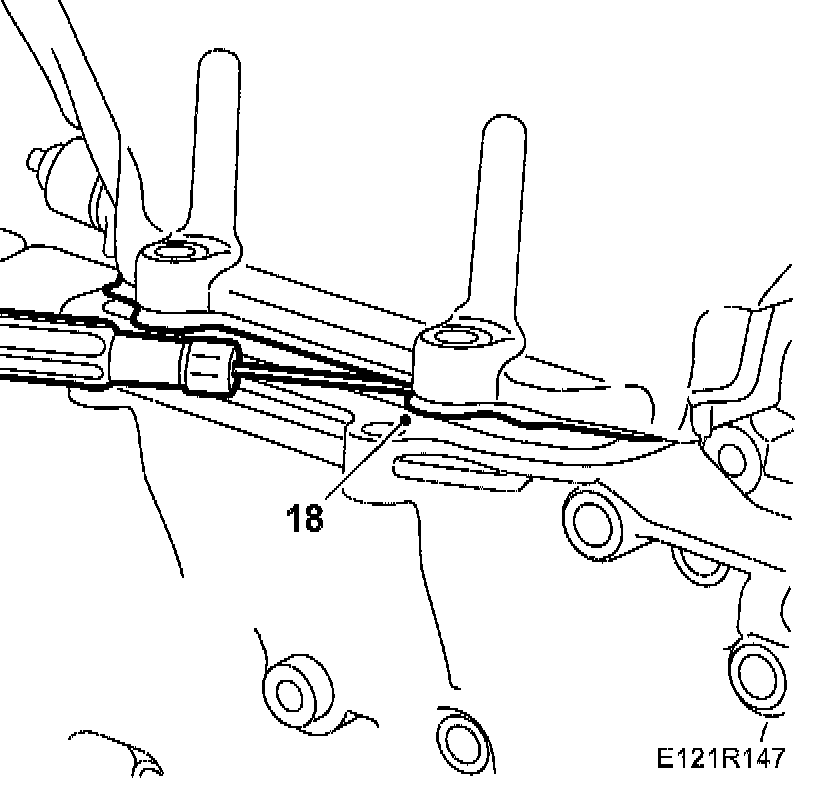 18

E121R147