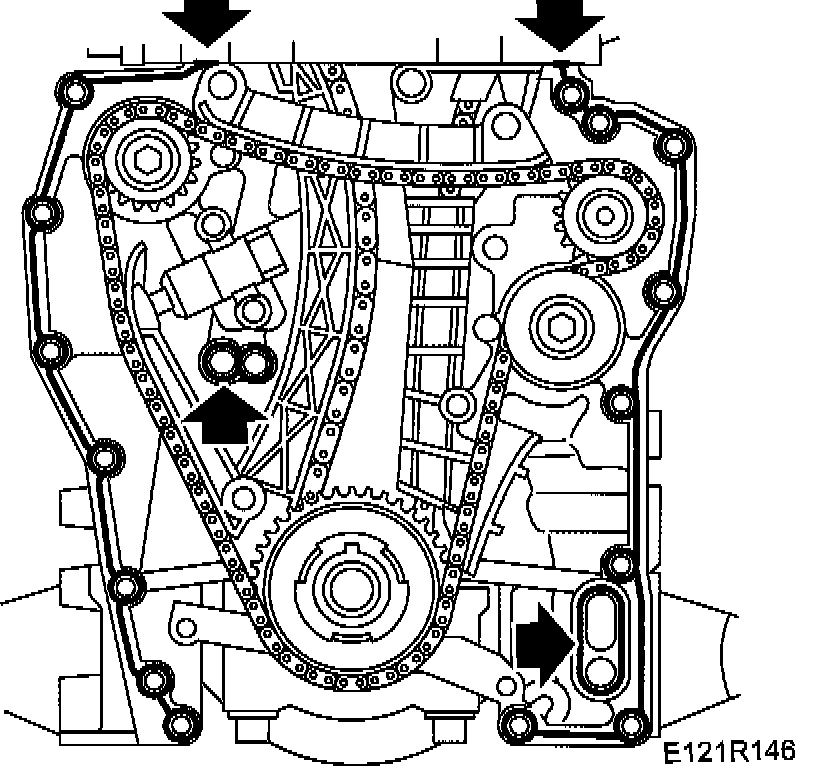 E121R146