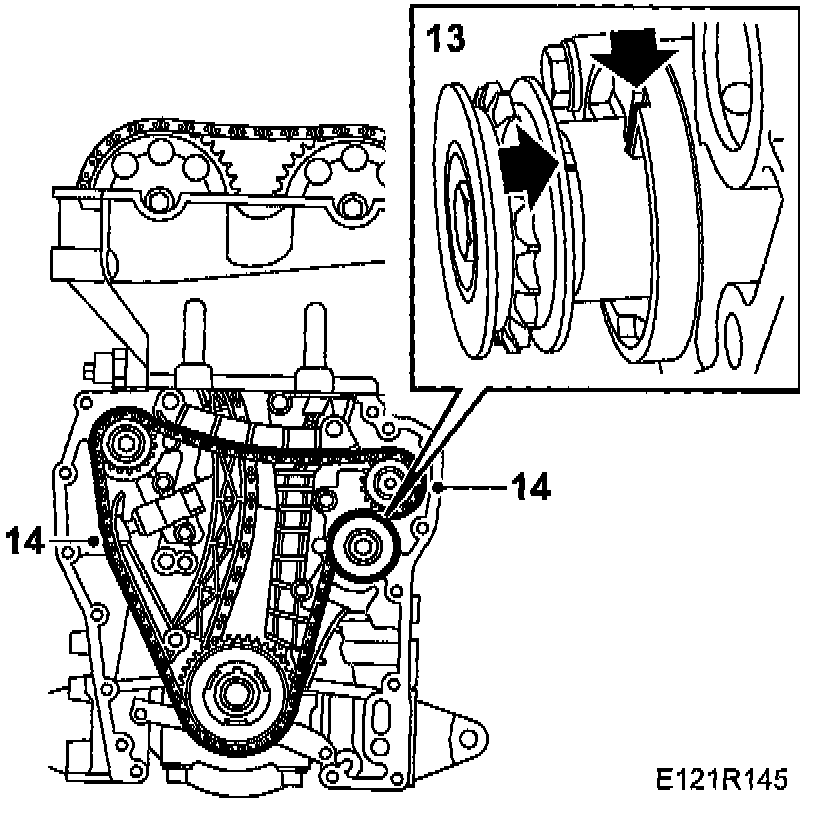 13

14

14

E121R145