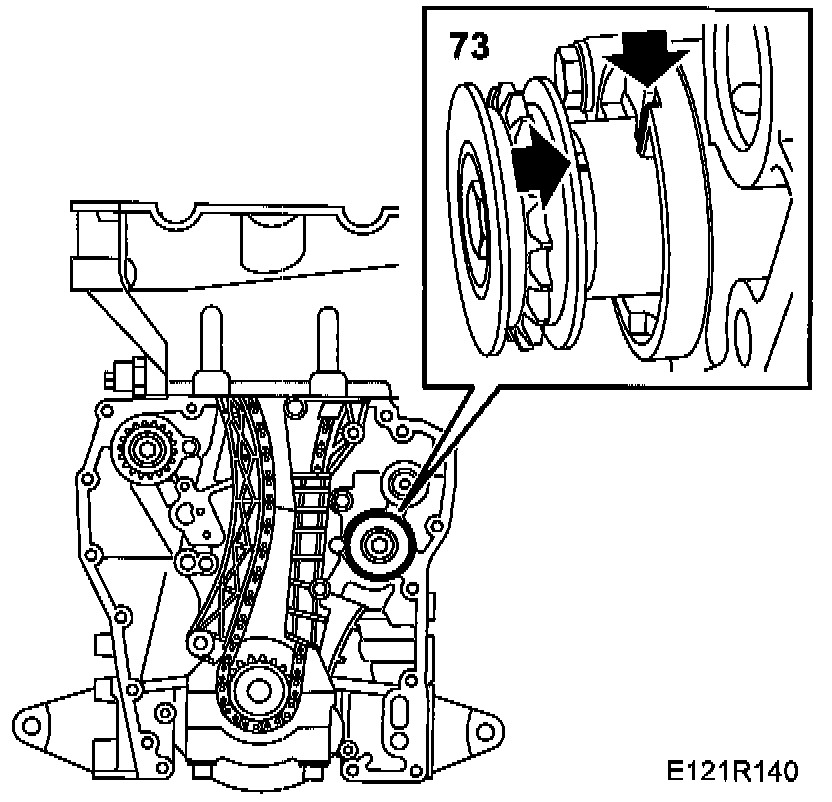 73

E121R140