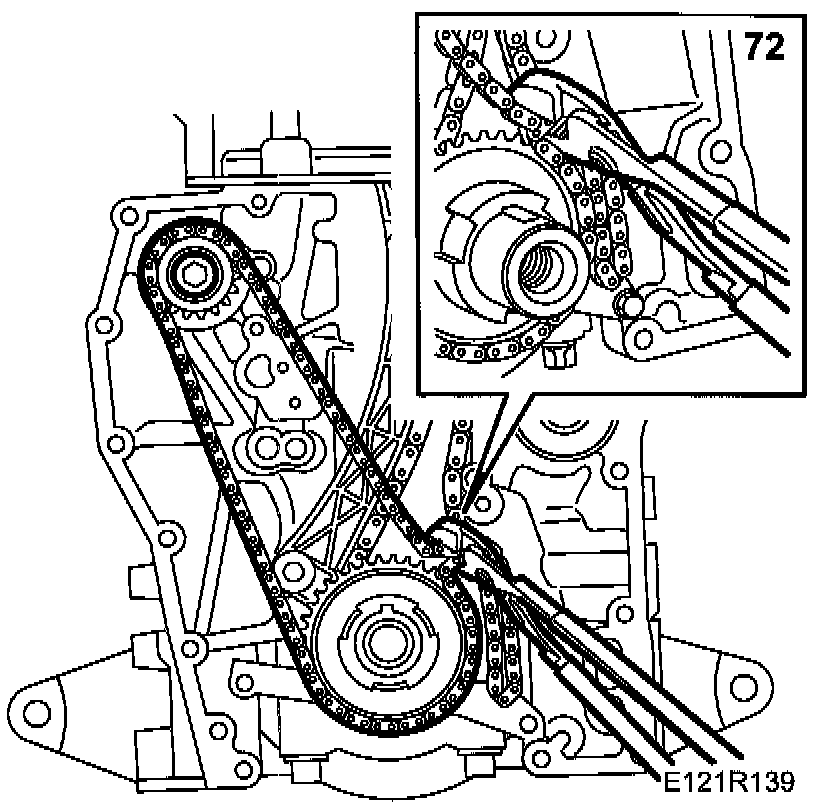 72

E121R139