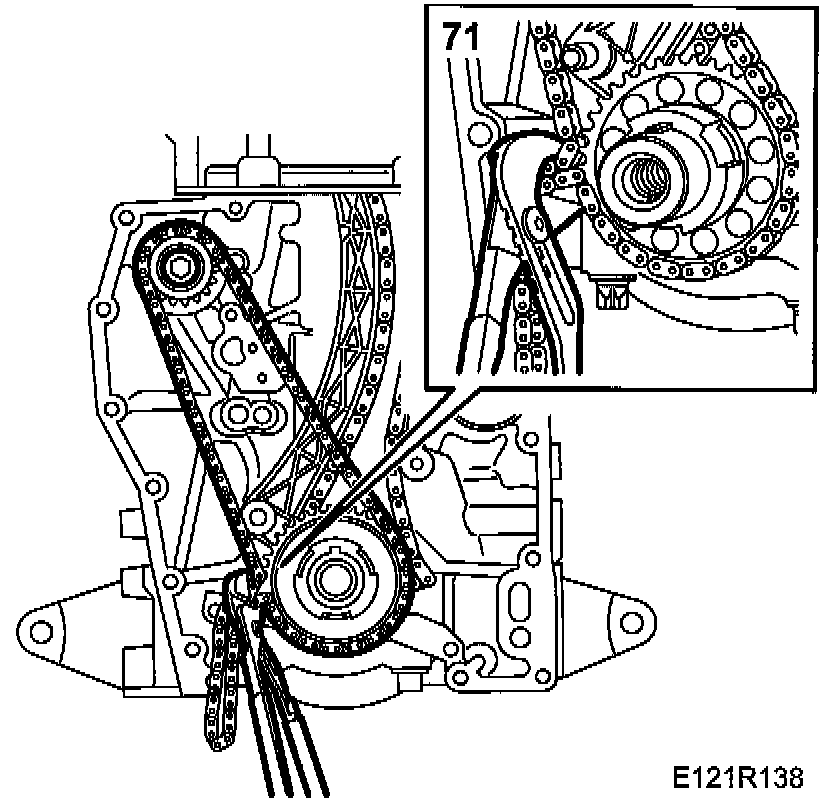 71

E121R138