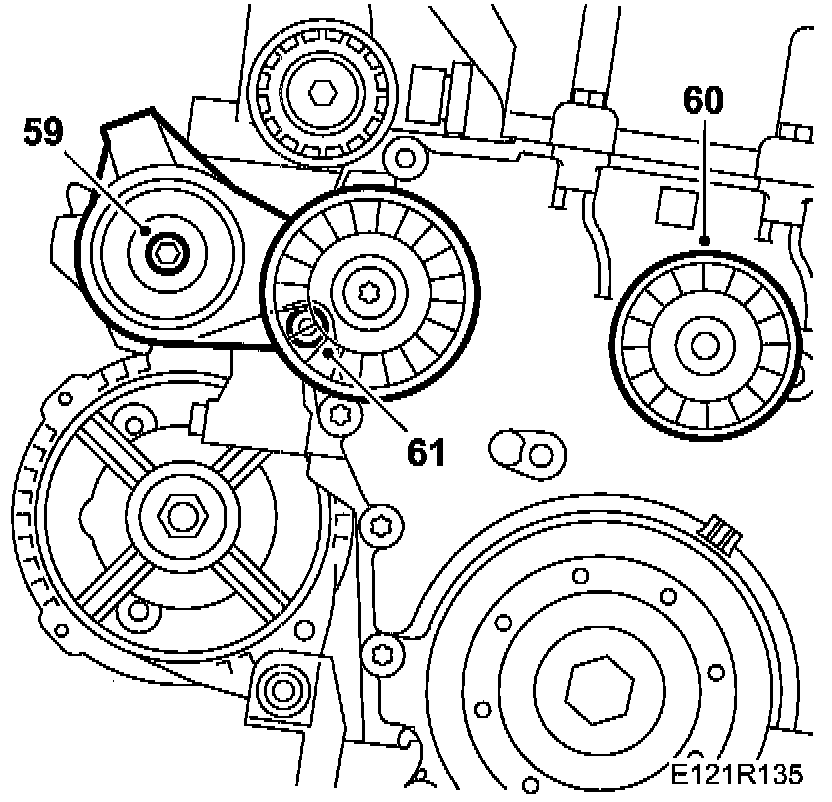 59
60
61
E121R135