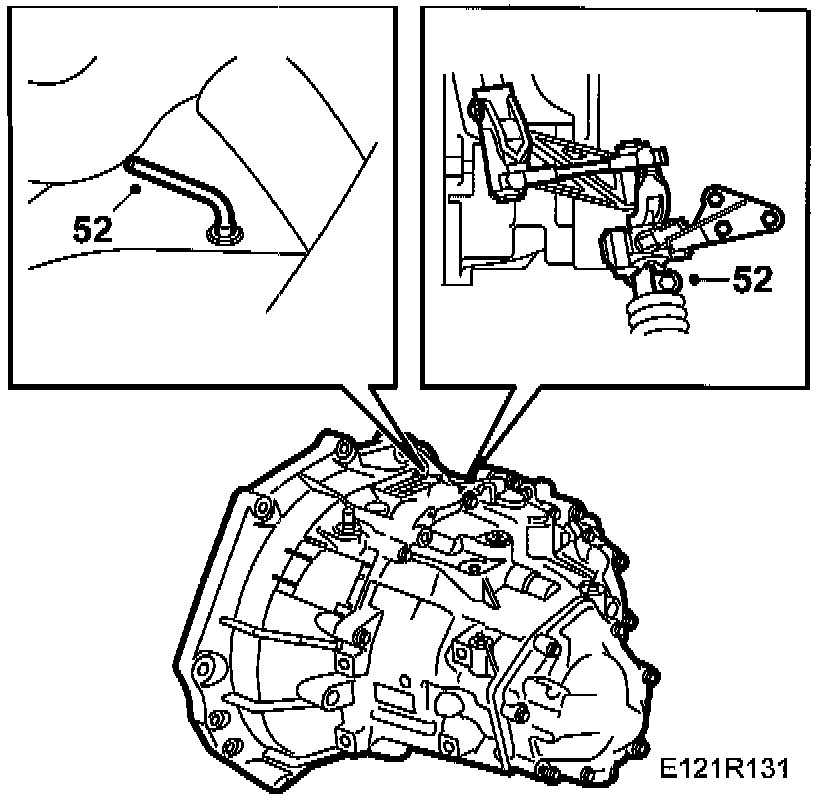 52

52

E121R131