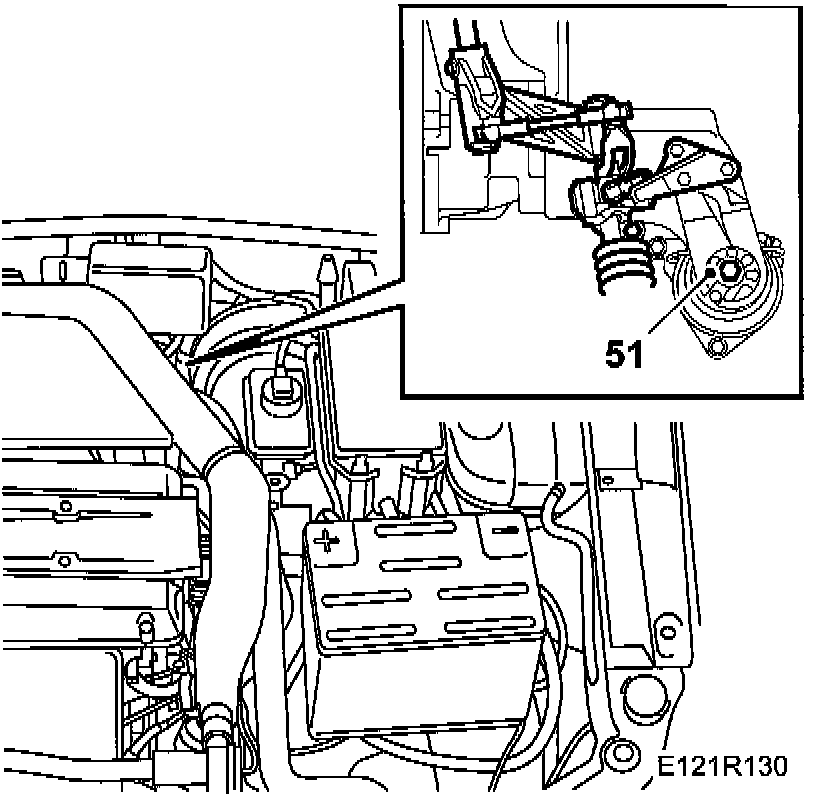 51

+

-

E121R130