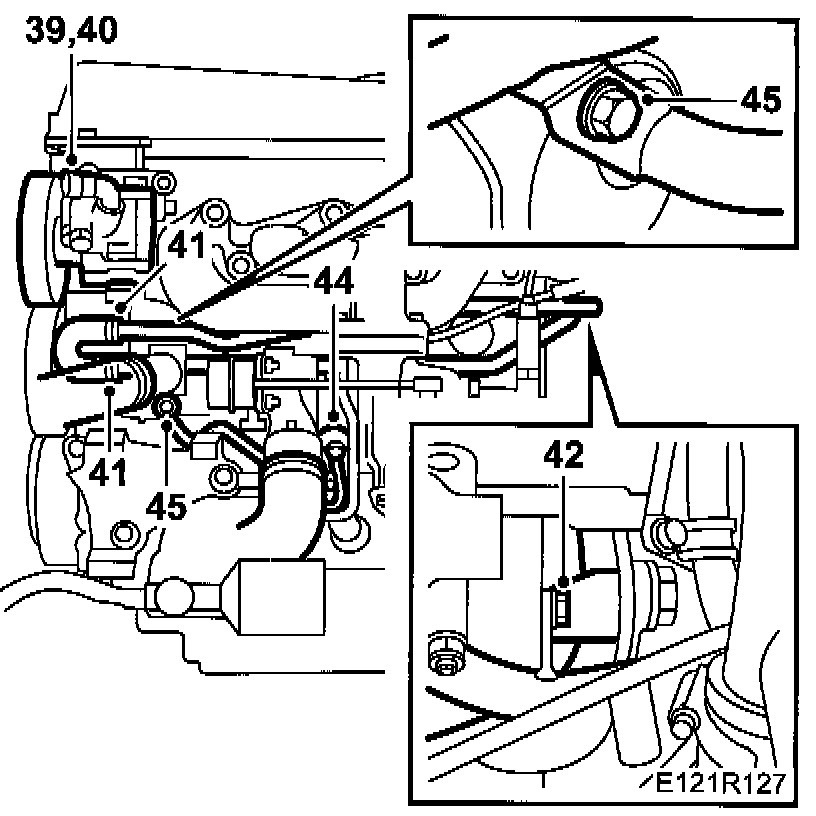 39,40

45

41

44

41

45

42

E121R127