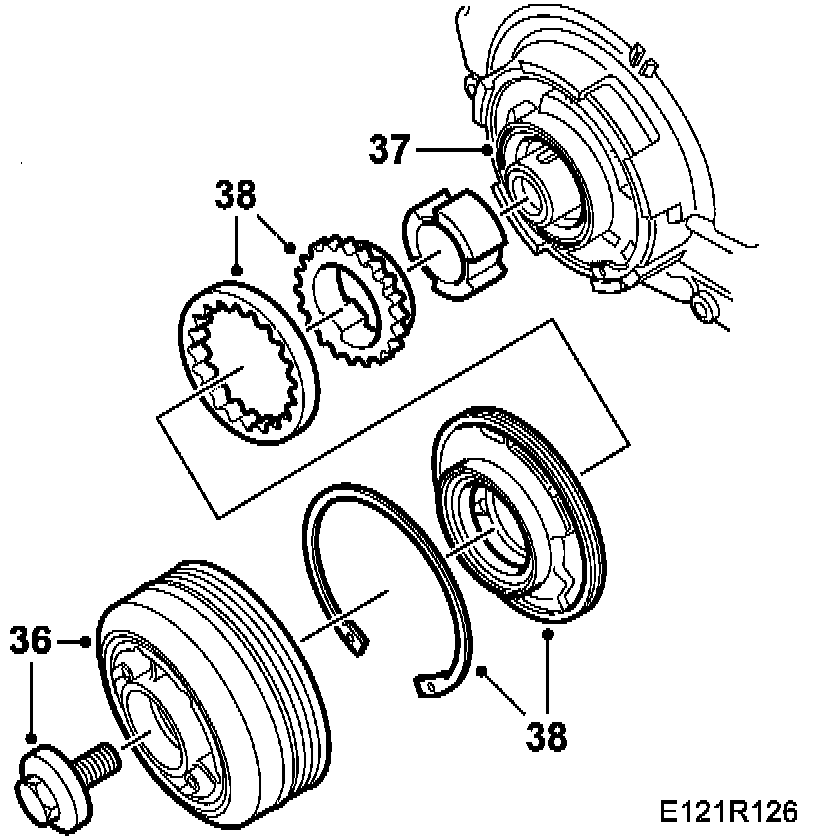 37
38
36
38
E121R126